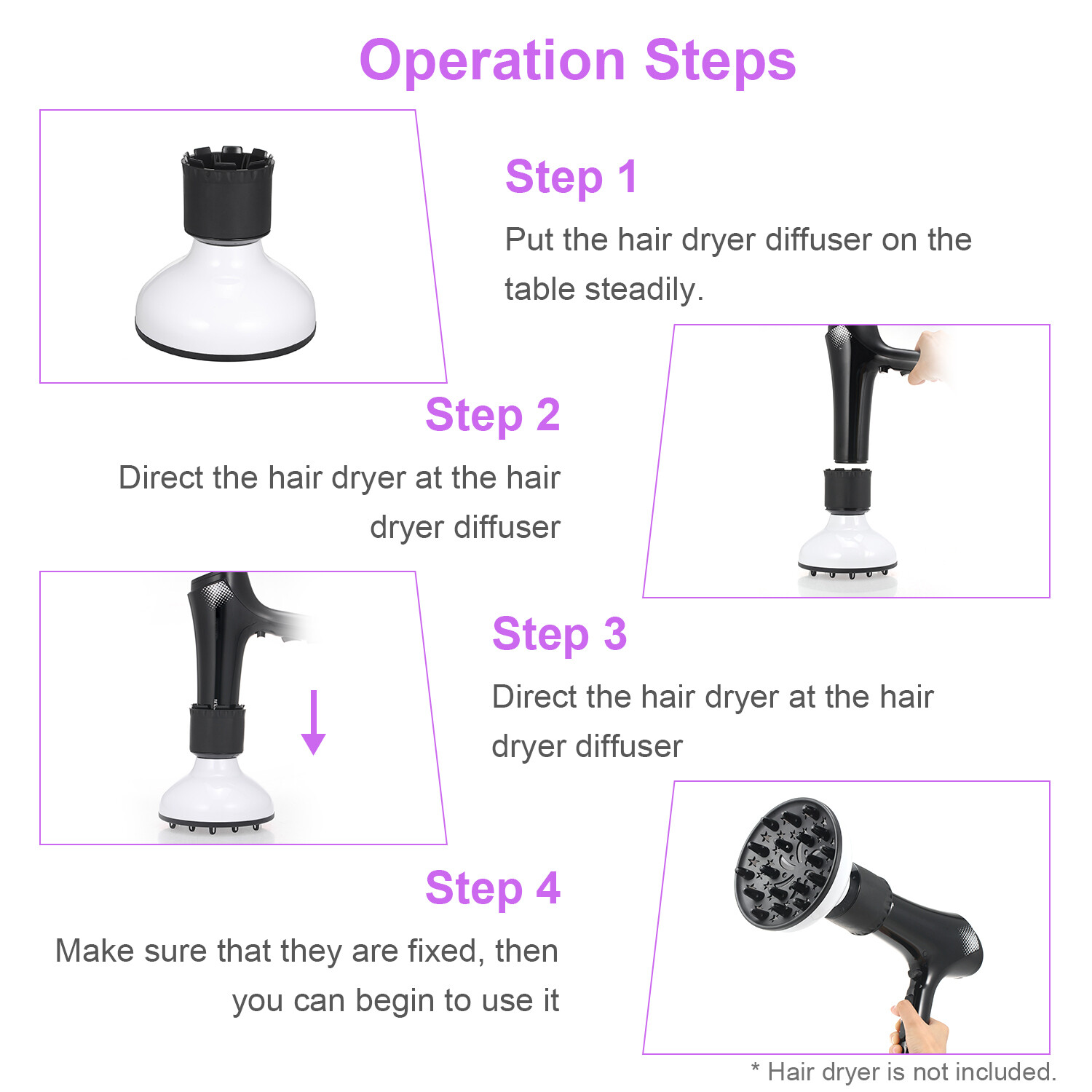 Operation Steps

Step 1

Put the hair dryer diffuser on the table steadily.

Step 2

Direct the hair dryer at the hair dryer diffuser

Step 3

Direct the hair dryer at the hair dryer diffuser

Step 4

Make sure that they are fixed, then you can begin to use it

* Hair dryer is not included.