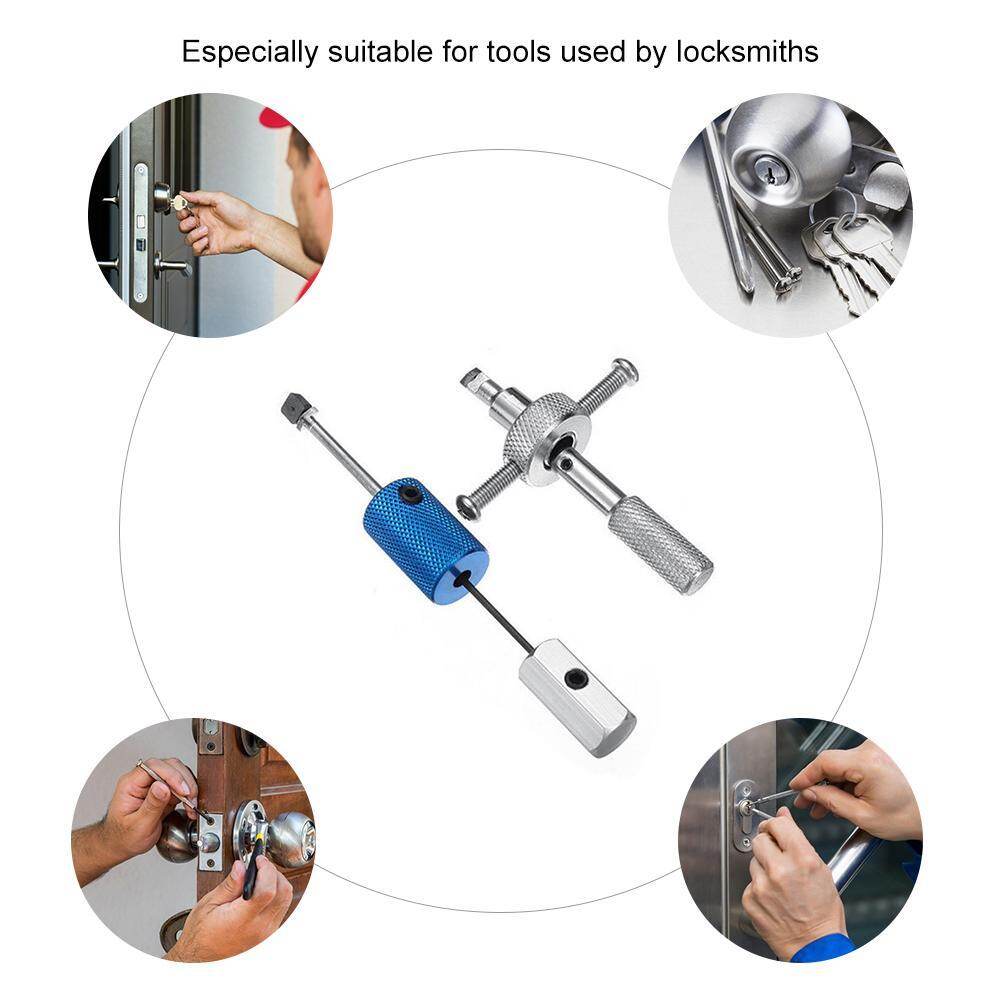 Especially suitable for tools used by locksmiths