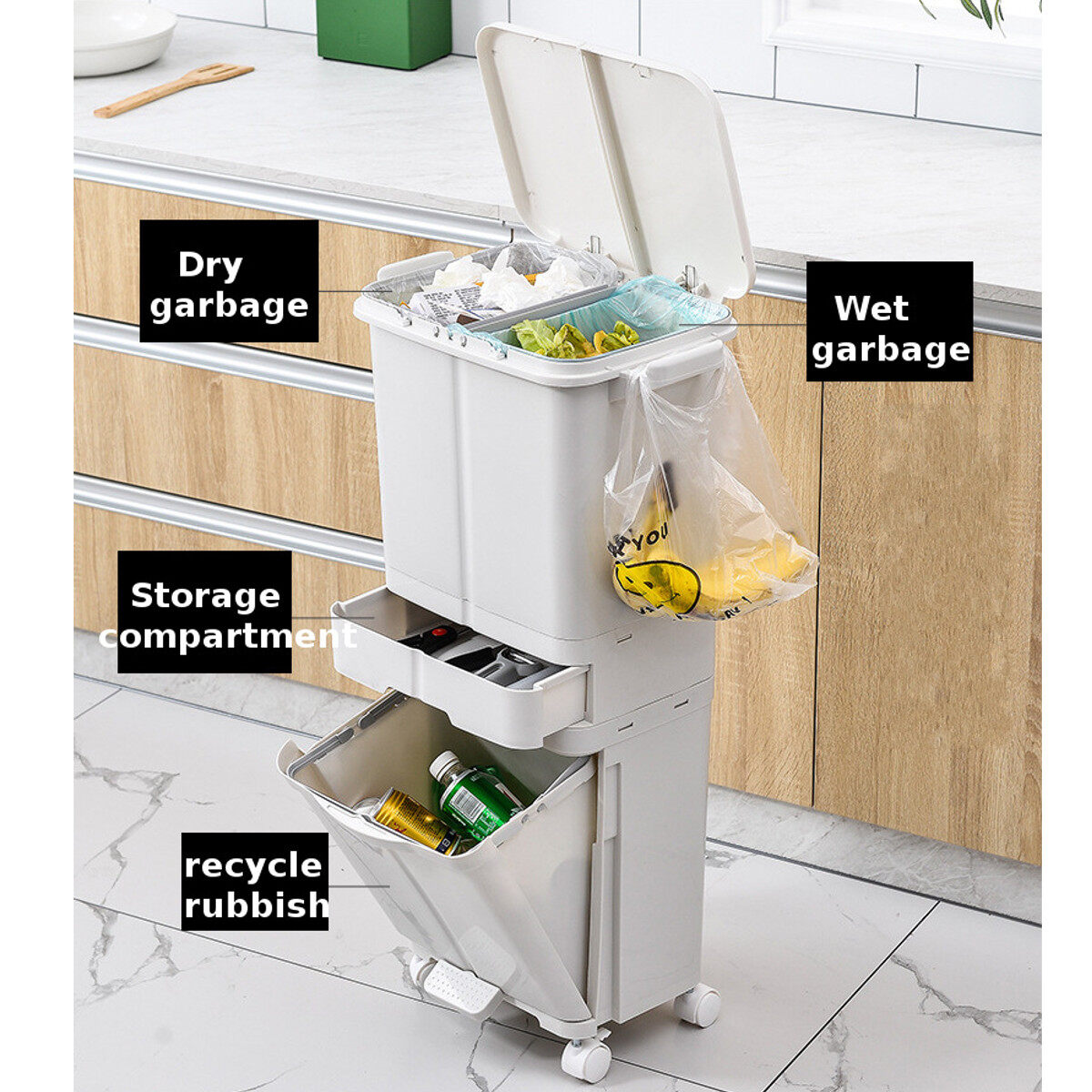 Dry garbage

Wet garbage

YOU

Storage compartment

recycle rubbish