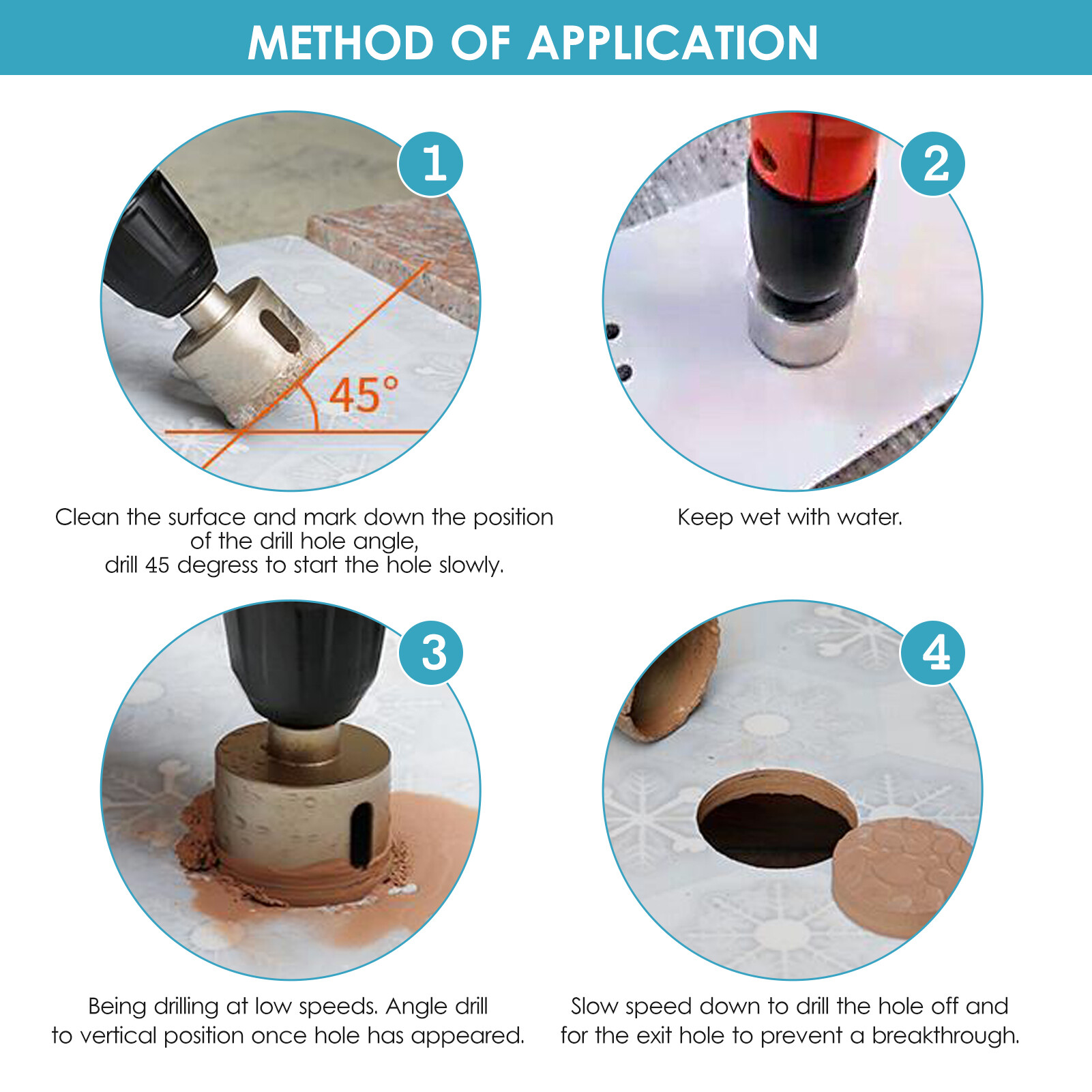 METHOD OF APPLICATION

1

45°

Clean the surface and mark down the position of the drill hole angle, drill 45 degress to start the hole slowly.

2

Keep wet with water.

3

Being drilling at low speeds. Angle drill to vertical position once hole has appeared.

4

Slow speed down to drill the hole off and for the exit hole to prevent a breakthrough.