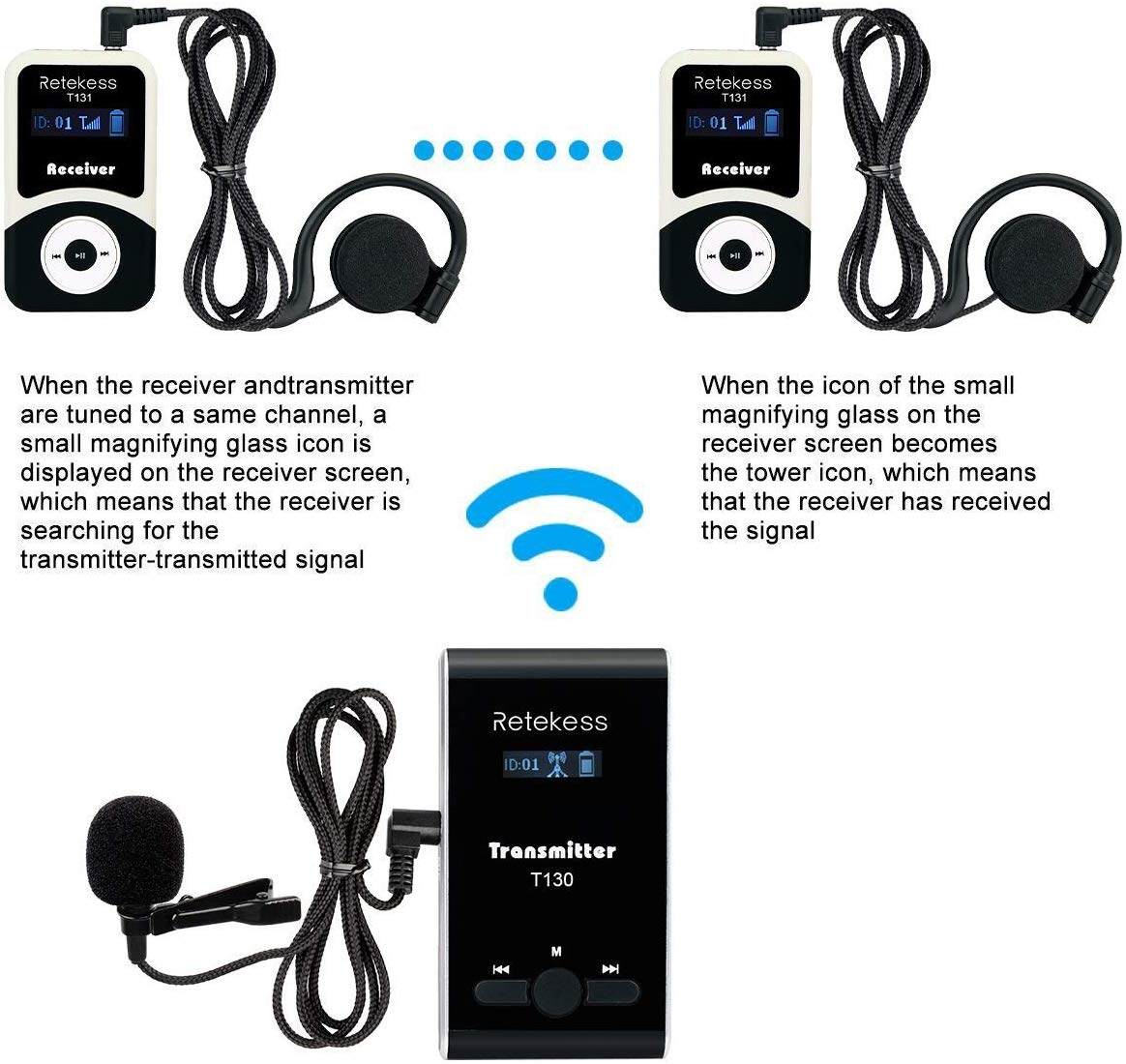 Retekess
T131
ID: 01
Receiver

Retekess
T131
ID: 01
Receiver

When the receiver andtransmitter are tuned to a same channel, a small magnifying glass icon is displayed on the receiver screen, which means that the receiver is searching for the transmitter-transmitted signal

When the icon of the small magnifying glass on the receiver screen becomes the tower icon, which means that the receiver has received the signal

Retekess
ID:01
Transmitter
T130
M