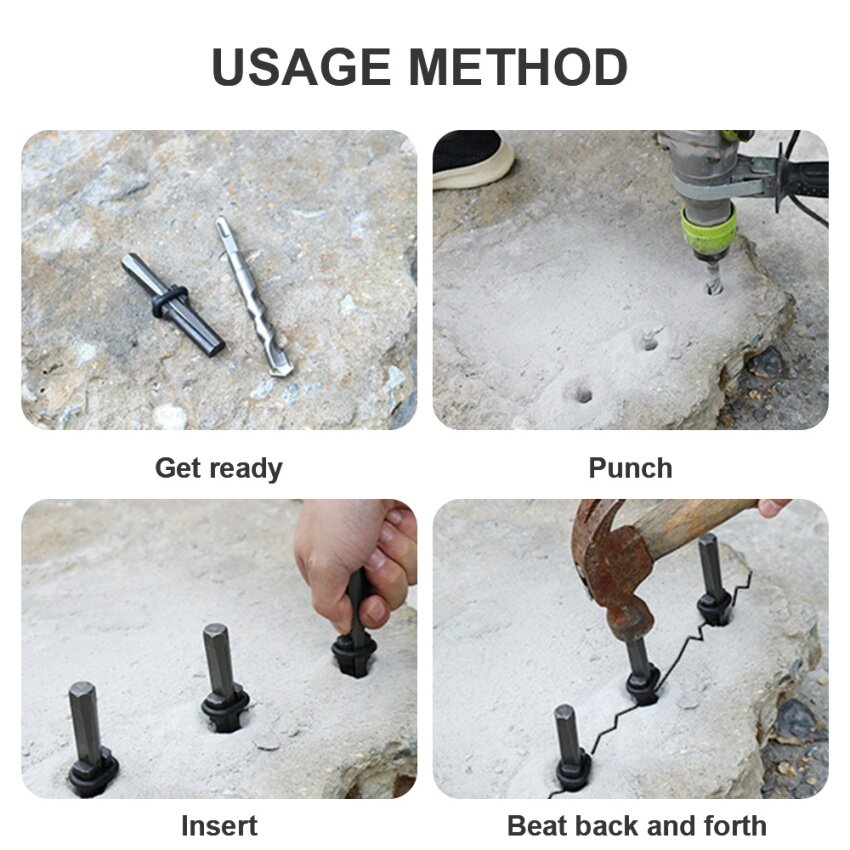 USAGE METHOD

Get ready

Punch

Insert

Beat back and forth