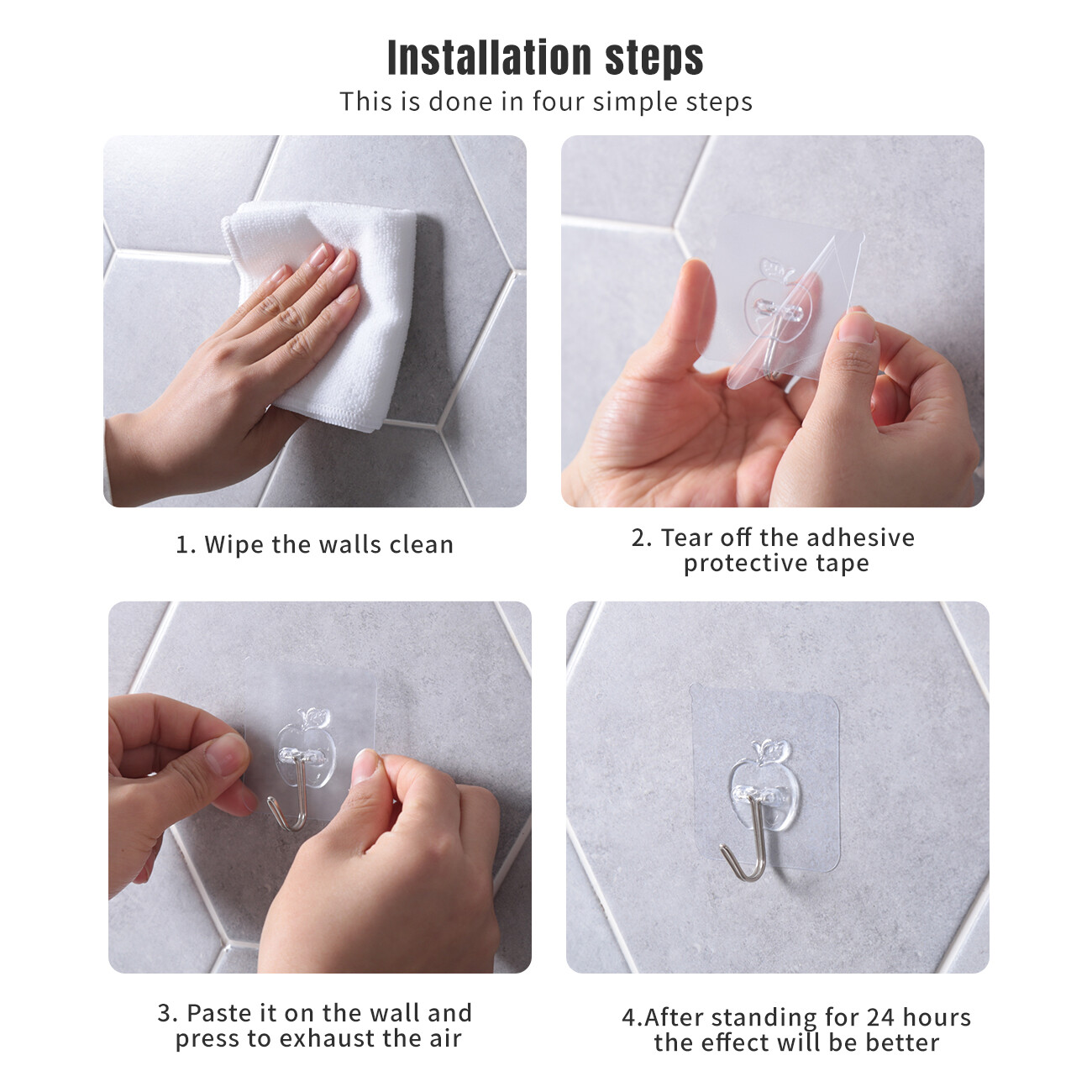 Installation steps

This is done in four simple steps

1. Wipe the walls clean

2. Tear off the adhesive protective tape

3. Paste it on the wall and press to exhaust the air

4.After standing for 24 hours the effect will be better