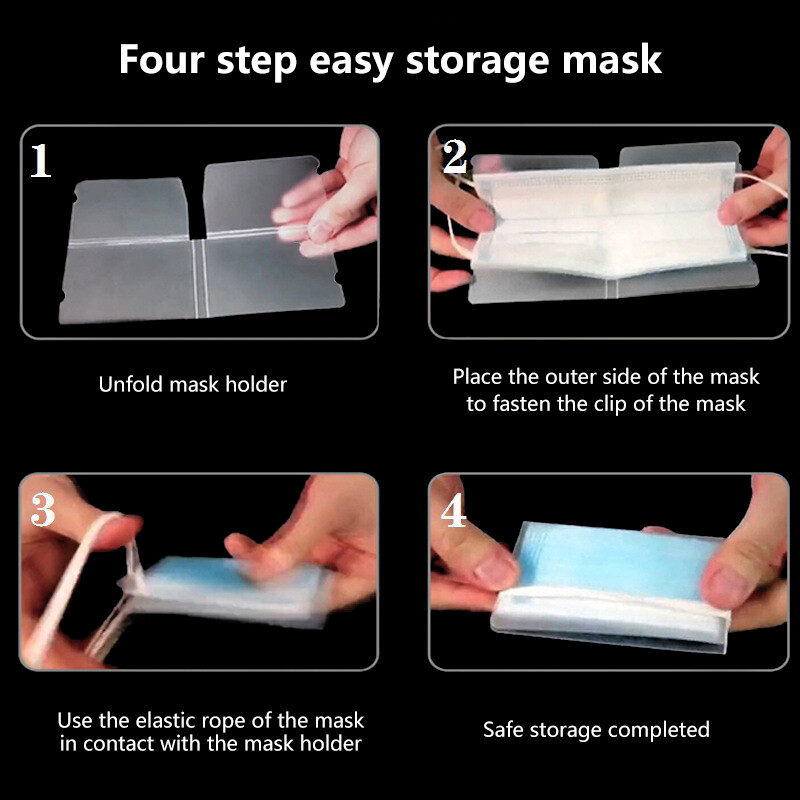 Four step easy storage mask

1

Unfold mask holder

2

Place the outer side of the mask to fasten the clip of the mask

3

Use the elastic rope of the mask in contact with the mask holder

4

Safe storage completed