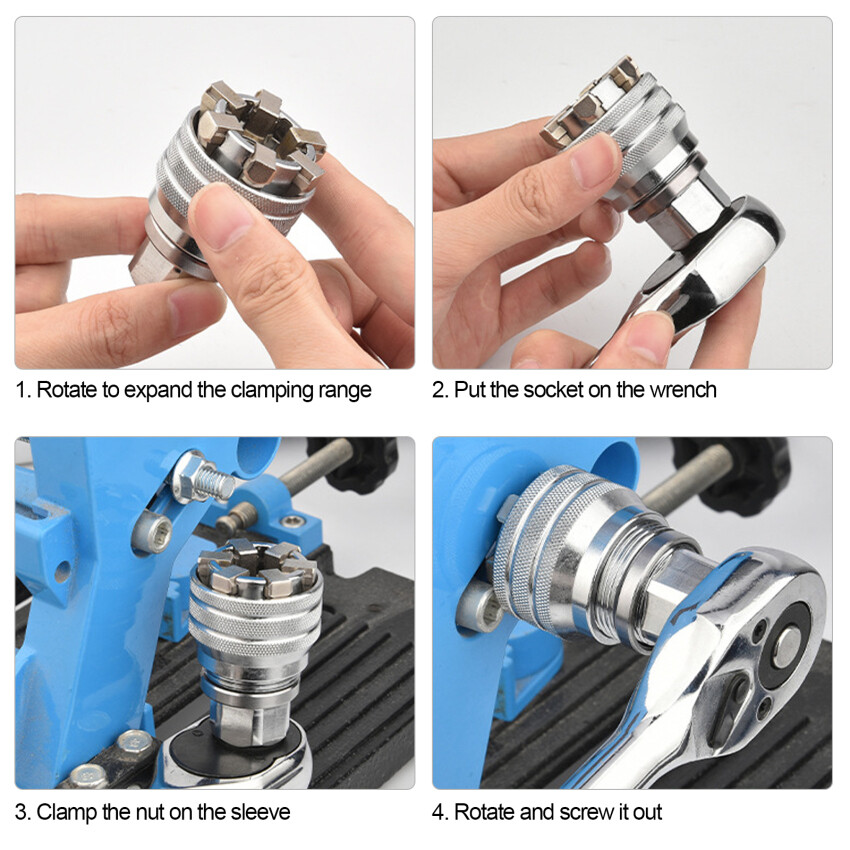 1. Rotate to expand the clamping range

2. Put the socket on the wrench

3. Clamp the nut on the sleeve

4. Rotate and screw it out