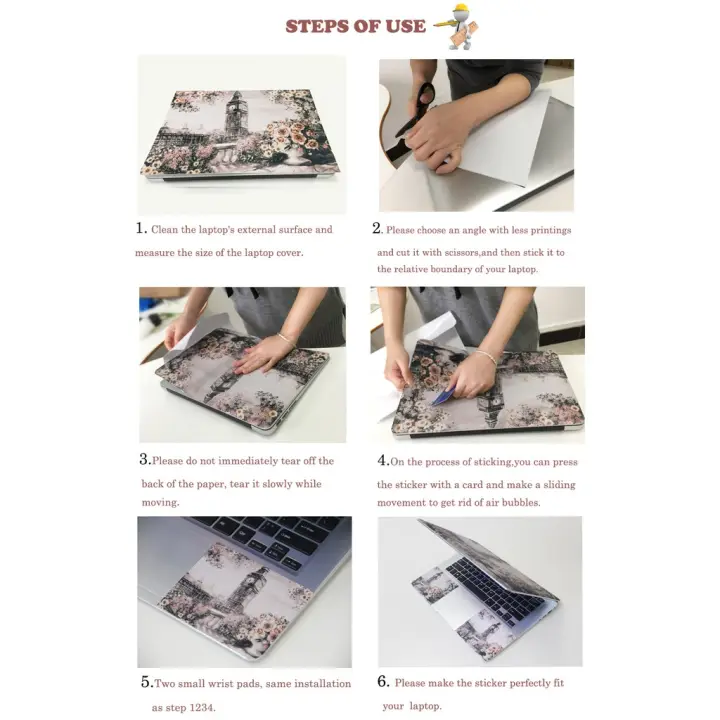 STEPS OF USE

1. Clean the laptop's external surface and measure the size of the laptop cover.

2. Please choose an angle with less printings and cut it with scissors,and then stick it to the relative boundary of your laptop.

3.Please do not immediately tear off the back of the paper, tear it slowly while moving.

4.On the process of sticking,you can press the sticker with a card and make a sliding movement to get rid of air bubbles.

5.Two small wrist pads, same installation as step 1234.

6. Please make the sticker perfectly fit your laptop.