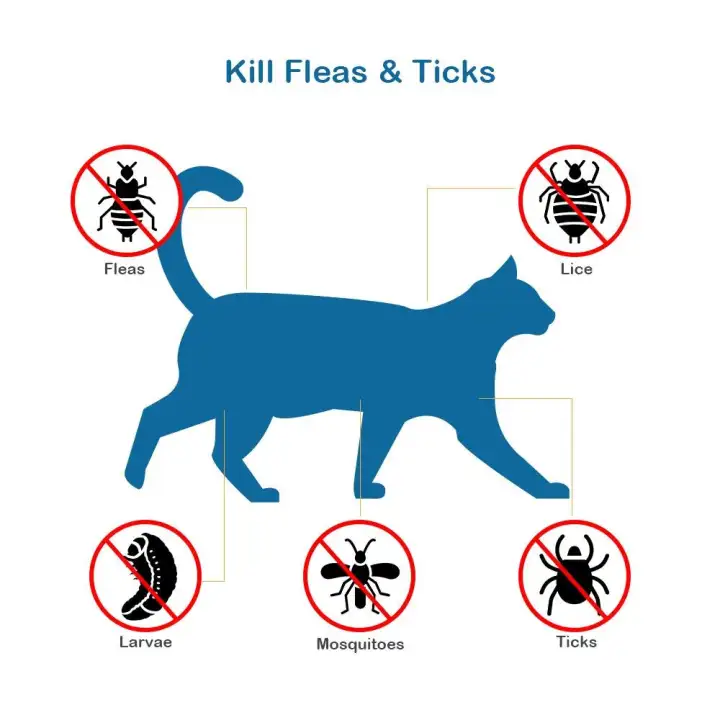 Kill Fleas & Ticks

Fleas

Lice

Larvae

Mosquitoes

Ticks