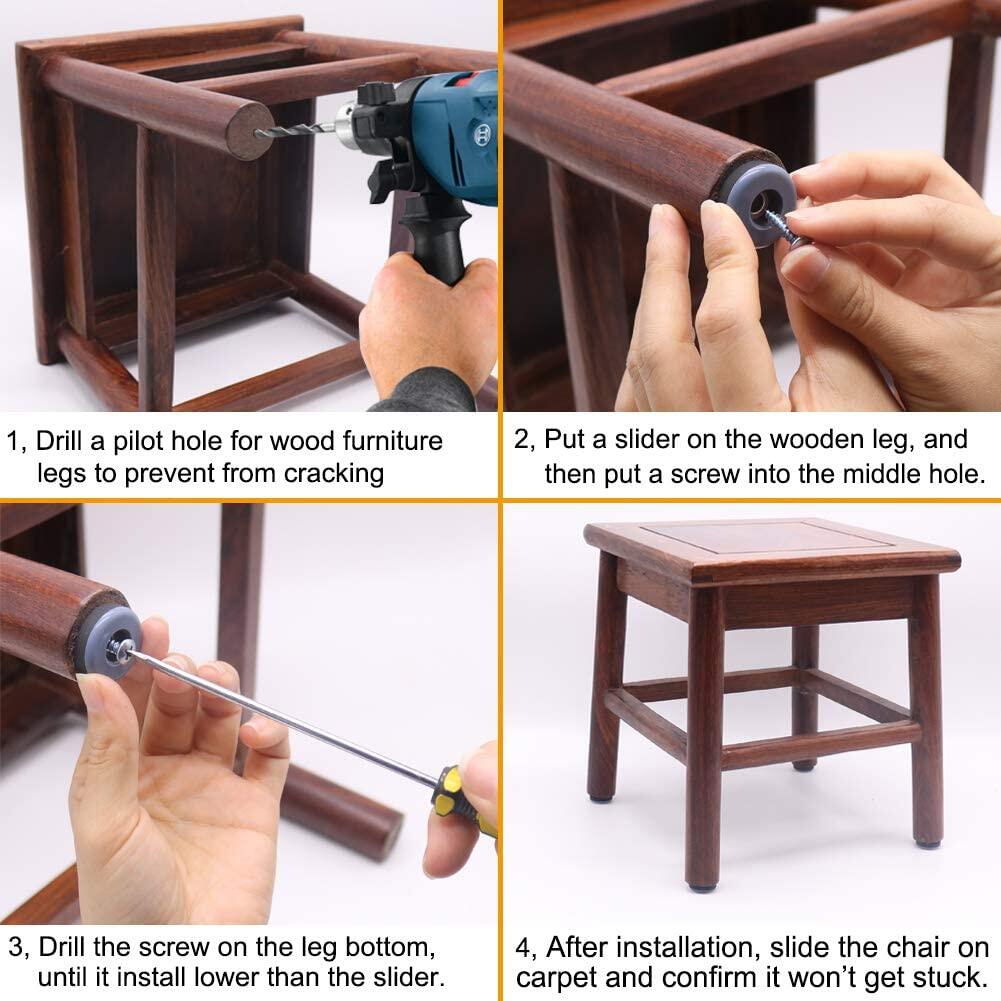 1, Drill a pilot hole for wood furniture legs to prevent from cracking

2, Put a slider on the wooden leg, and then put a screw into the middle hole.

3, Drill the screw on the leg bottom, until it install lower than the slider.

4, After installation, slide the chair on carpet and confirm it won't get stuck.