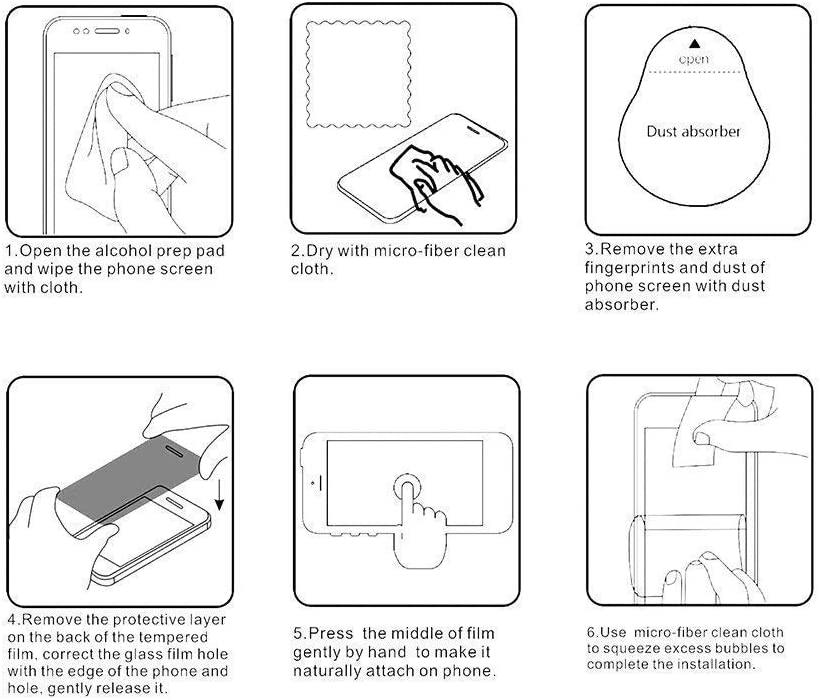 1.Open the alcohol prep pad and wipe the phone screen with cloth.

2.Dry with micro-fiber clean cloth.

open

Dust absorber

3.Remove the extra fingerprints and dust of phone screen with dust absorber.

4.Remove the protective layer on the back of the tempered film, correct the glass film hole with the edge of the phone and hole, gently release it.

5.Press the middle of film gently by hand to make it naturally attach on phone.

6.Use micro-fiber clean cloth to squeeze excess bubbles to complete the installation.