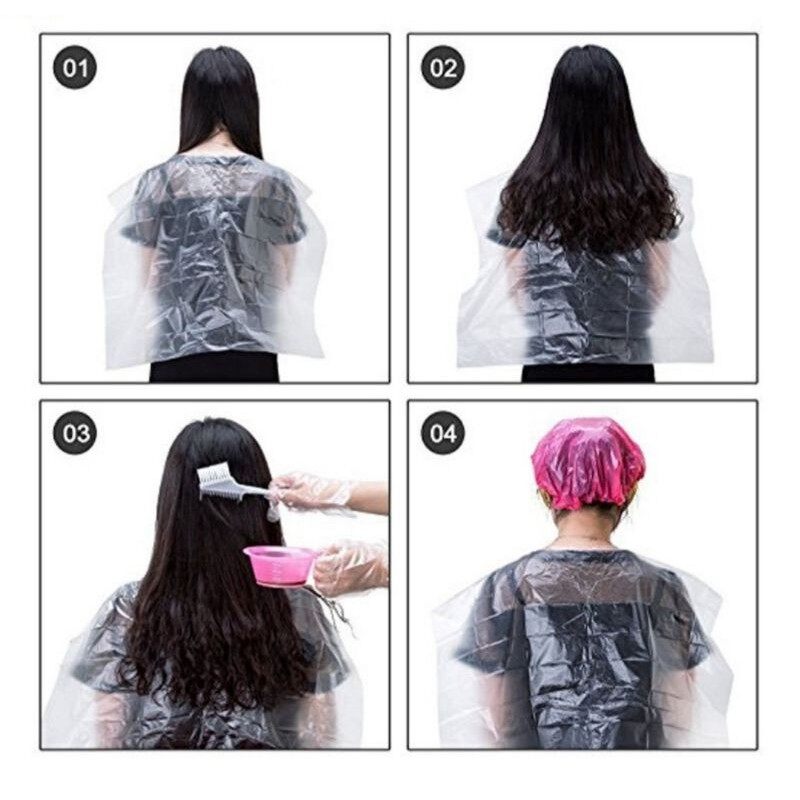 01

02

03

04