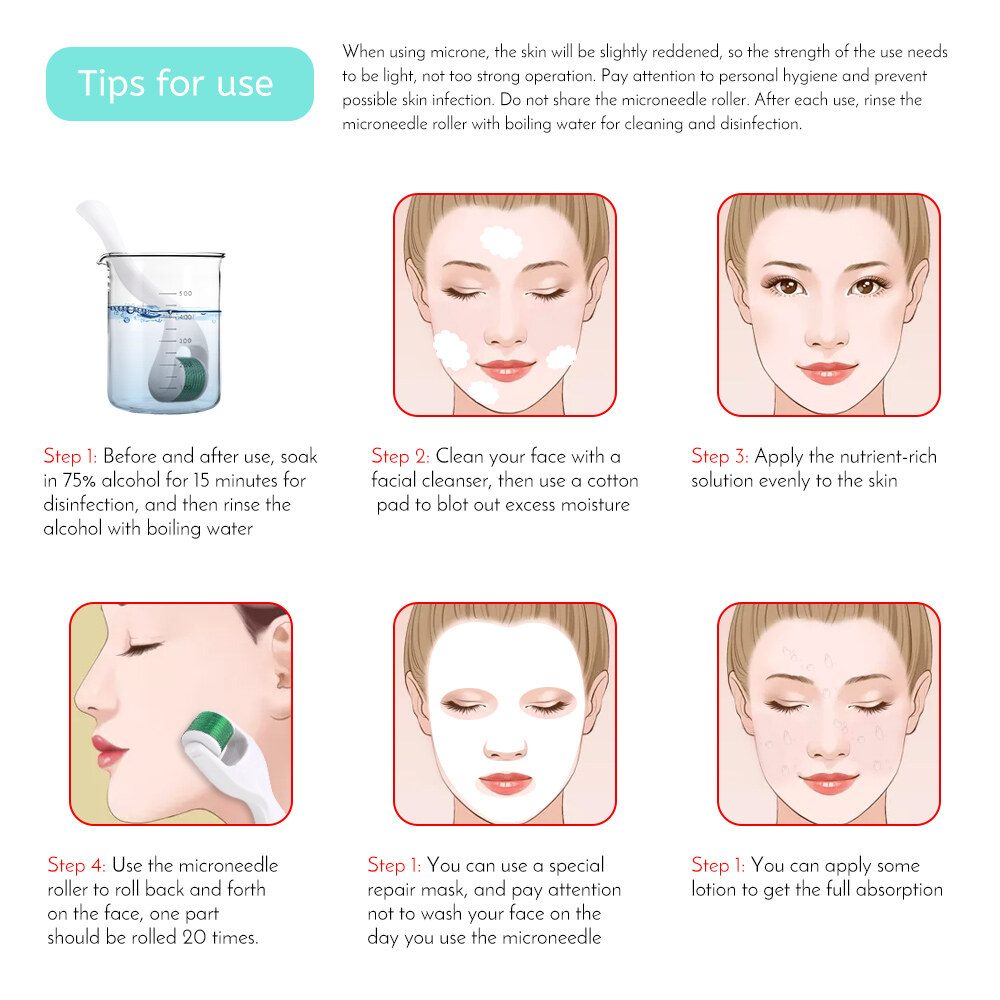 Tips for use

When using microne, the skin will be slightly reddened, so the strength of the use needs to be light, not too strong operation. Pay attention to personal hygiene and prevent possible skin infection. Do not share the microneedle roller. After each use, rinse the microneedle roller with boiling water for cleaning and disinfection.

500
400
300

Step 1: Before and after use, soak in 75% alcohol for 15 minutes for disinfection, and then rinse the alcohol with boiling water

Step 2: Clean your face with a facial cleanser, then use a cotton pad to blot out excess moisture

Step 3: Apply the nutrient-rich solution evenly to the skin

Step 4: Use the microneedle roller to roll back and forth on the face, one part should be rolled 20 times.

Step 1: You can use a special repair mask, and pay attention not to wash your face on the day you use the microneedle

Step 1: You can apply some lotion to get the full absorption