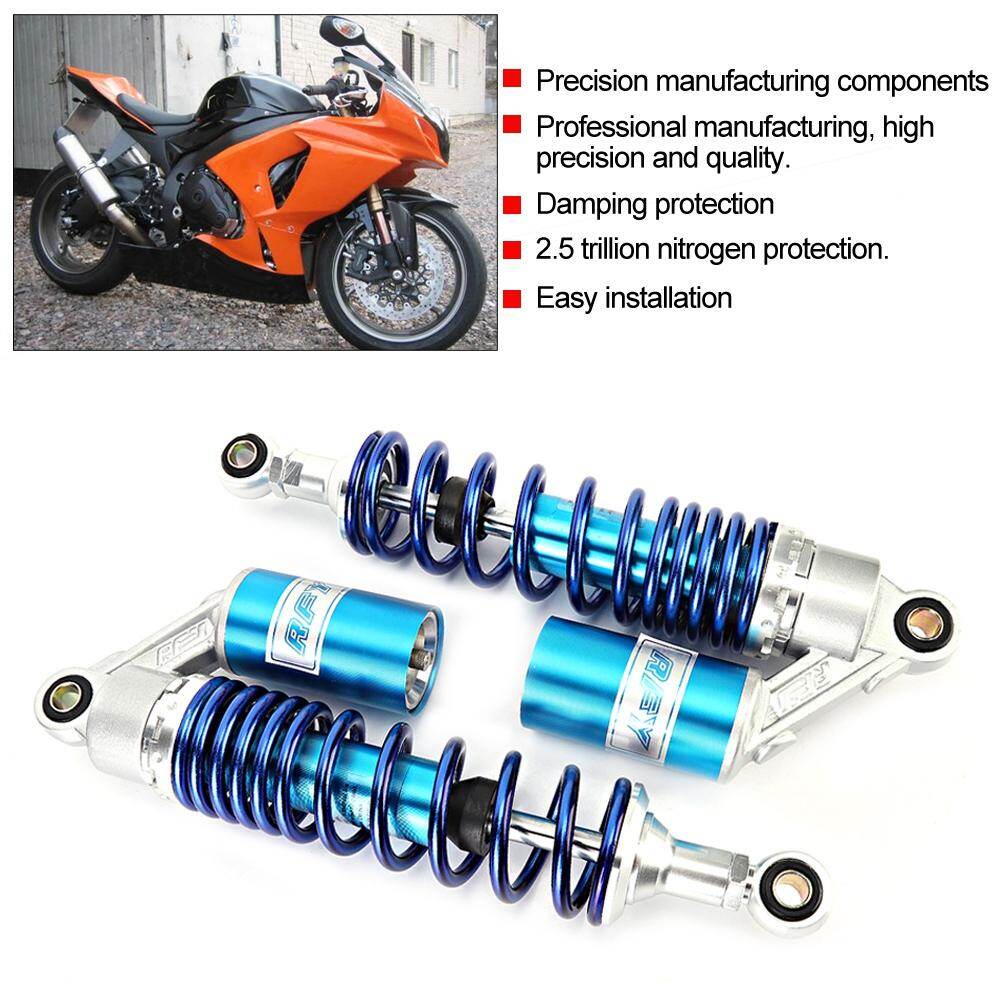 Precision manufacturing components

Professional manufacturing, high precision and quality.

Damping protection

2.5 trillion nitrogen protection.

Easy installation

RFY

RFY