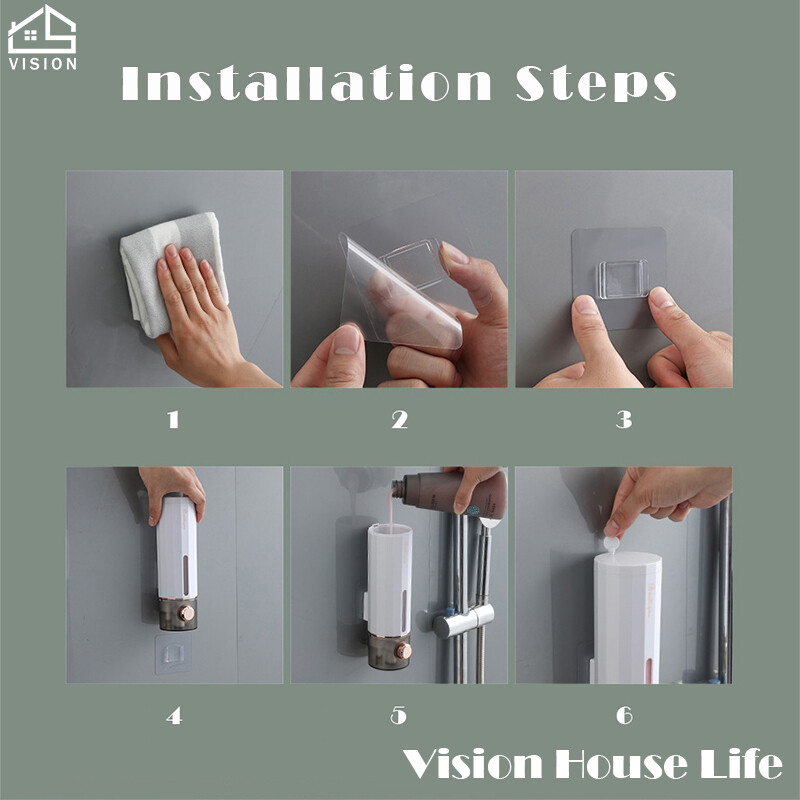 VISION

Installation Steps

1

2

3

4

5

6

Vision House Life