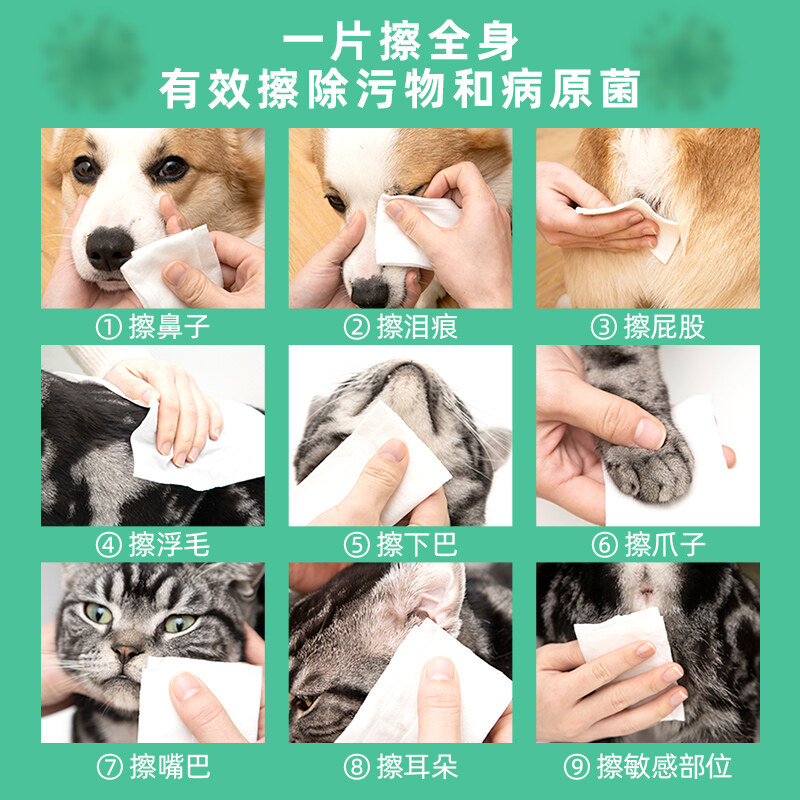 一片擦全身
有效擦除污物和病原菌

① 擦鼻子

② 擦泪痕

③ 擦屁股

④ 擦浮毛

⑤ 擦下巴

⑥ 擦爪子

⑦ 擦嘴巴

⑧ 擦耳朵

⑨ 擦敏感部位