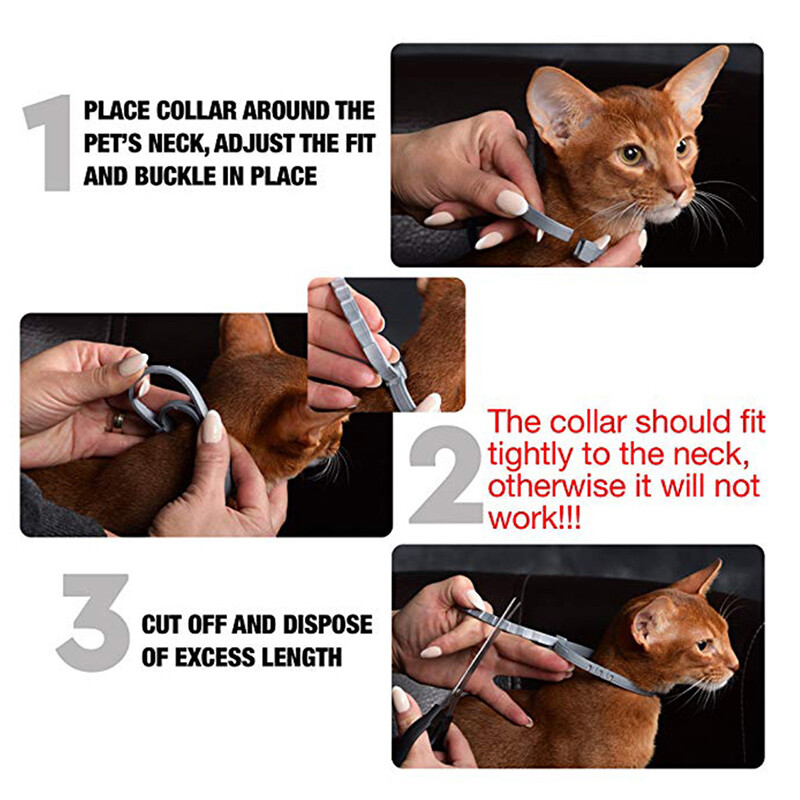 1 PLACE COLLAR AROUND THE PET'S NECK, ADJUST THE FIT AND BUCKLE IN PLACE

2 The collar should fit tightly to the neck, otherwise it will not work!!!

3 CUT OFF AND DISPOSE OF EXCESS LENGTH