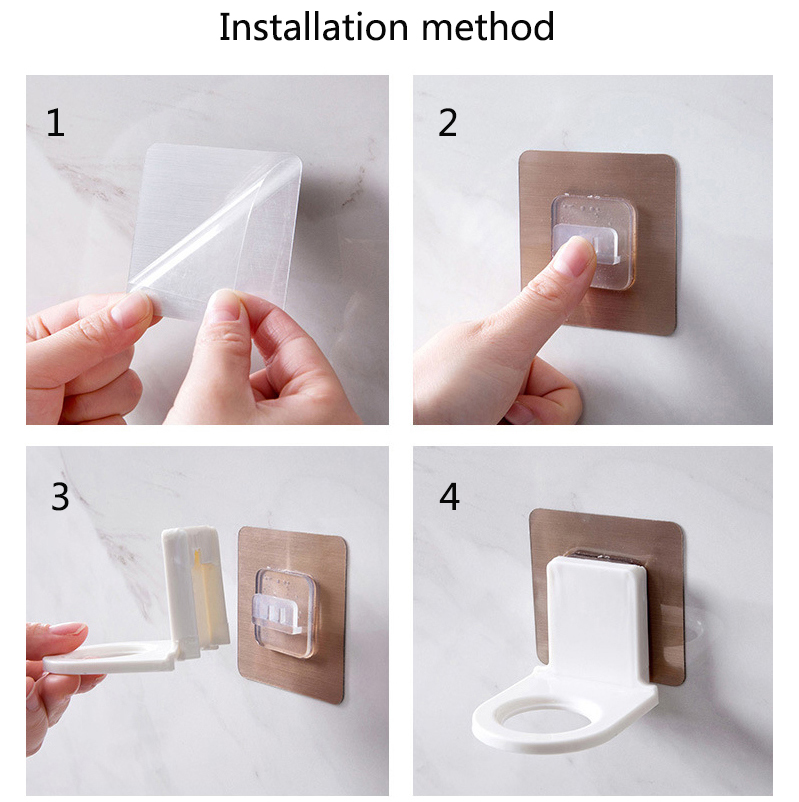 Installation method

1

2

3

4