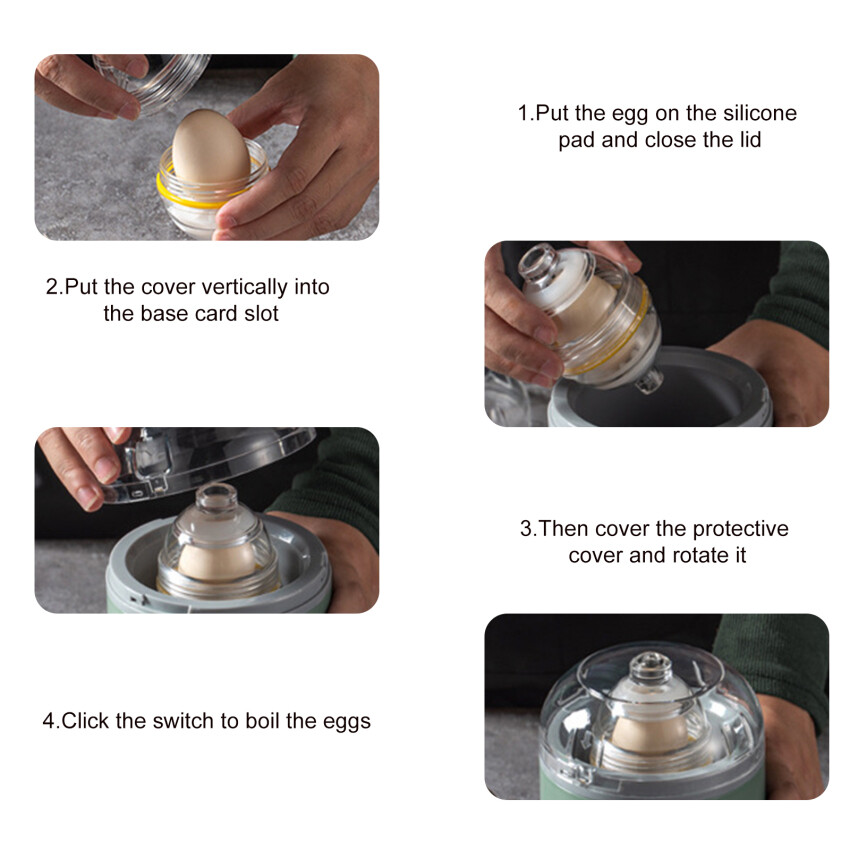 1.Put the egg on the silicone pad and close the lid

2.Put the cover vertically into the base card slot

3.Then cover the protective cover and rotate it

4.Click the switch to boil the eggs