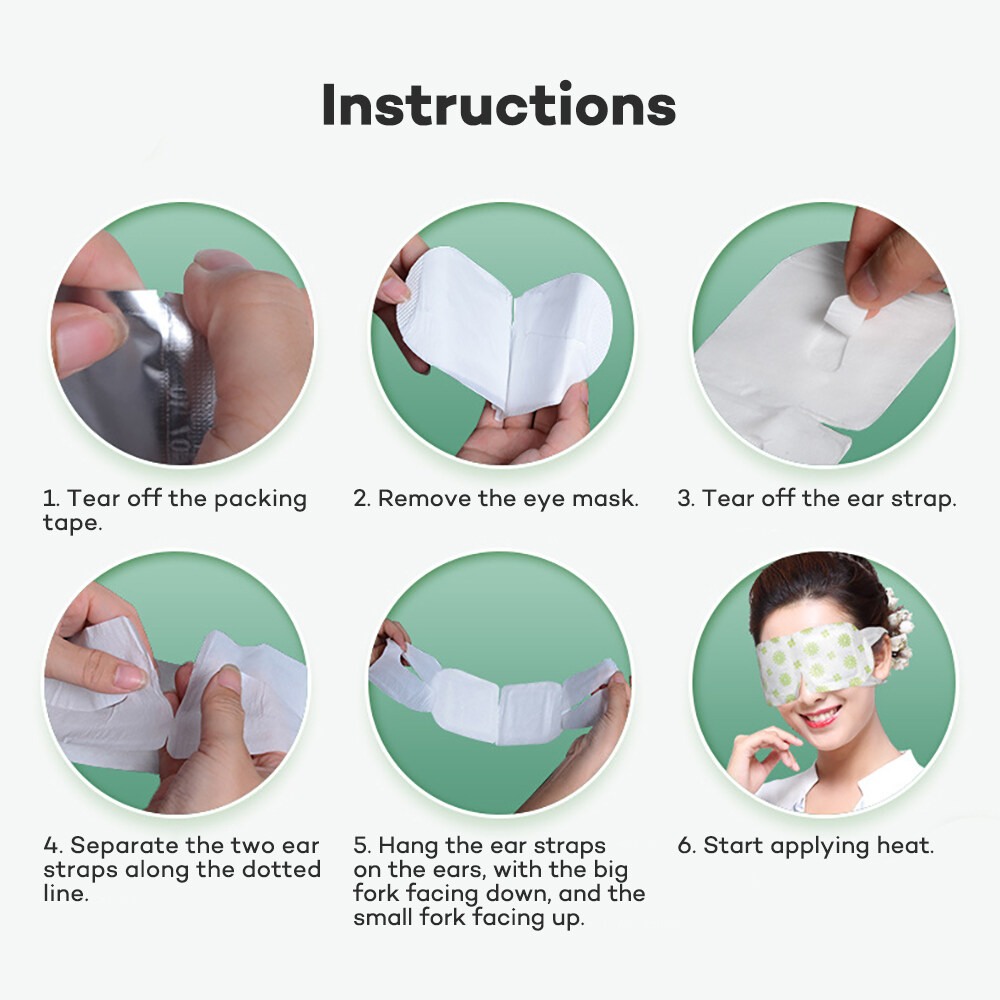 Instructions

1. Tear off the packing tape.

2. Remove the eye mask.

3. Tear off the ear strap.

4. Separate the two ear straps along the dotted line.

5. Hang the ear straps on the ears, with the big fork facing down, and the small fork facing up.

6. Start applying heat.