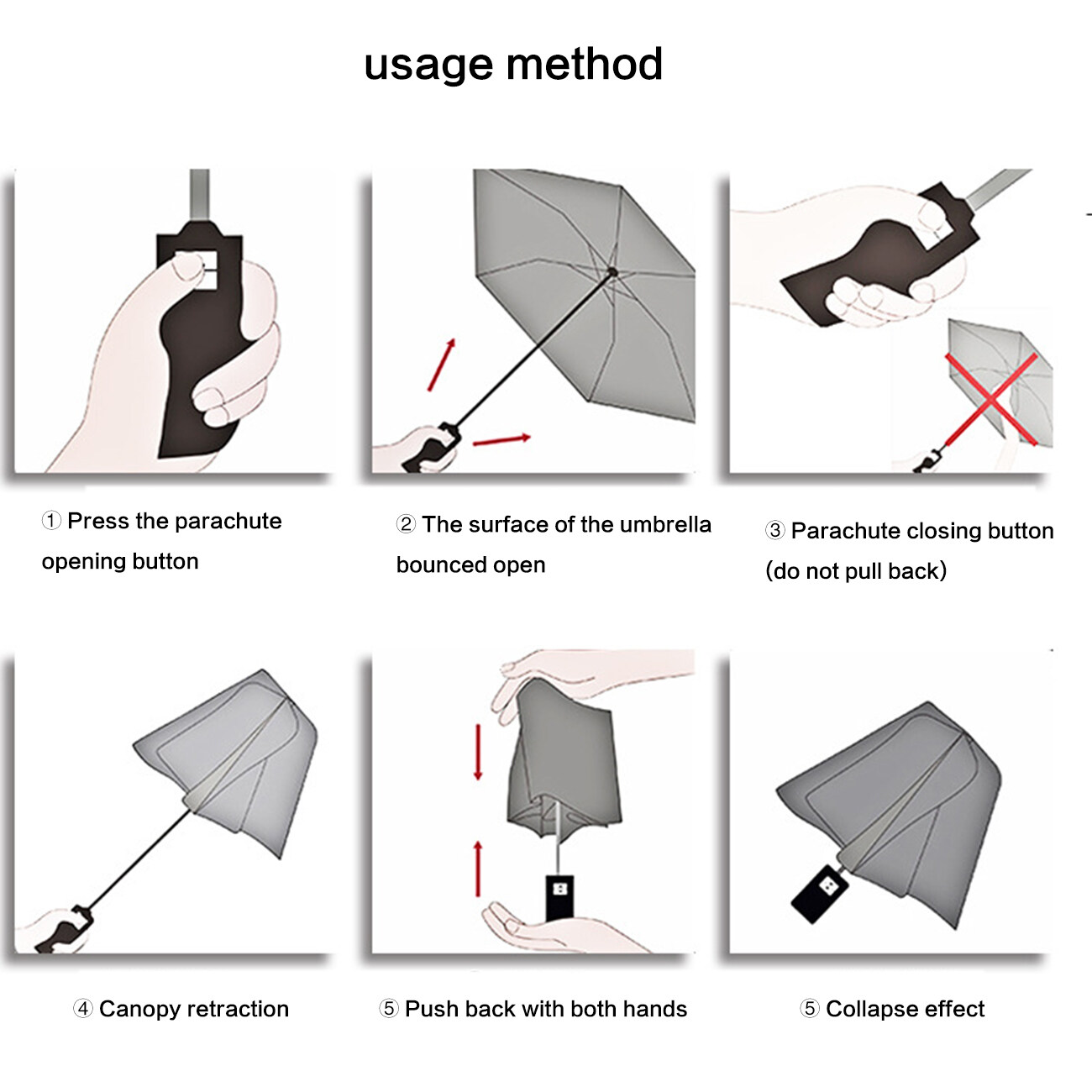 usage method

① Press the parachute opening button

② The surface of the umbrella bounced open

③ Parachute closing button (do not pull back)

④ Canopy retraction

⑤ Push back with both hands

⑤ Collapse effect