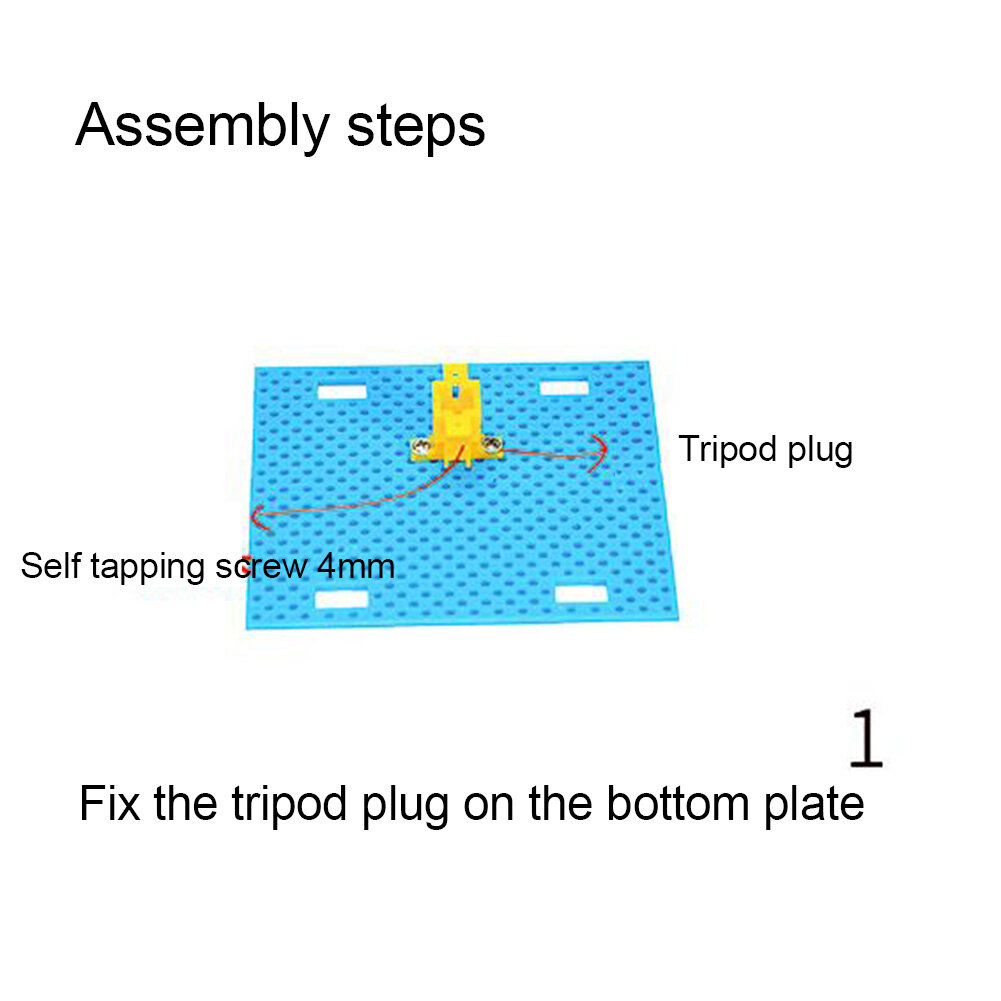 Assembly steps

Tripod plug

Self tapping screw 4mm

1

Fix the tripod plug on the bottom plate