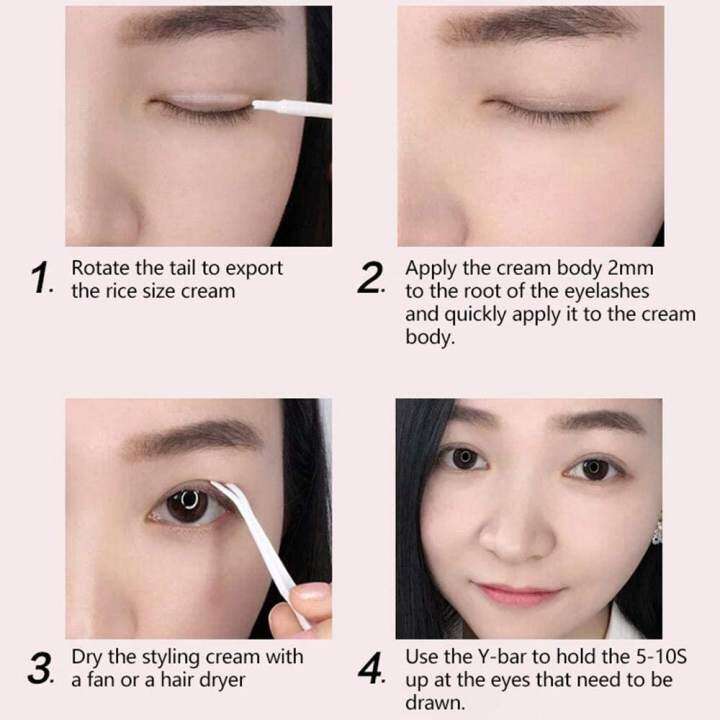 1. Rotate the tail to export the rice size cream

2. Apply the cream body 2mm to the root of the eyelashes and quickly apply it to the cream body.

3. Dry the styling cream with a fan or a hair dryer

4. Use the Y-bar to hold the 5-10S up at the eyes that need to be drawn.