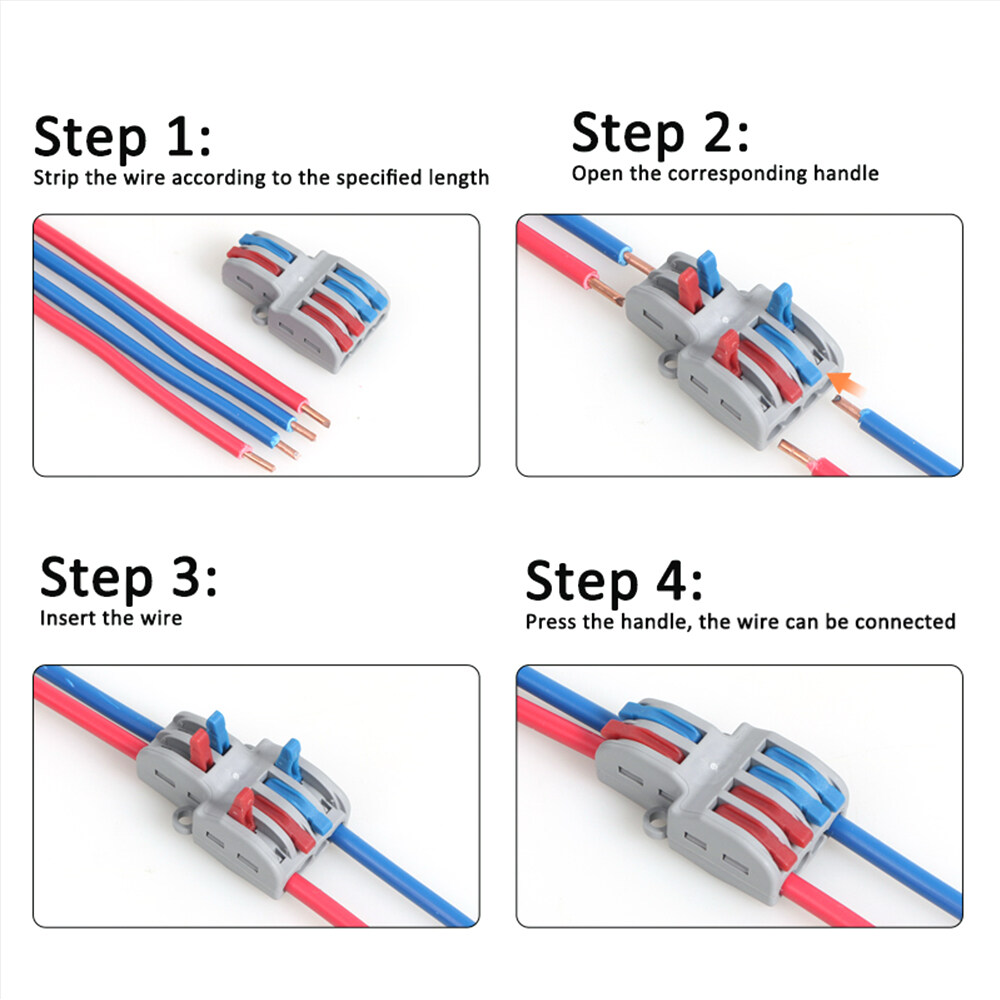 Step 1:
Strip the wire according to the specified length

Step 2:
Open the corresponding handle

Step 3:
Insert the wire

Step 4:
Press the handle, the wire can be connected