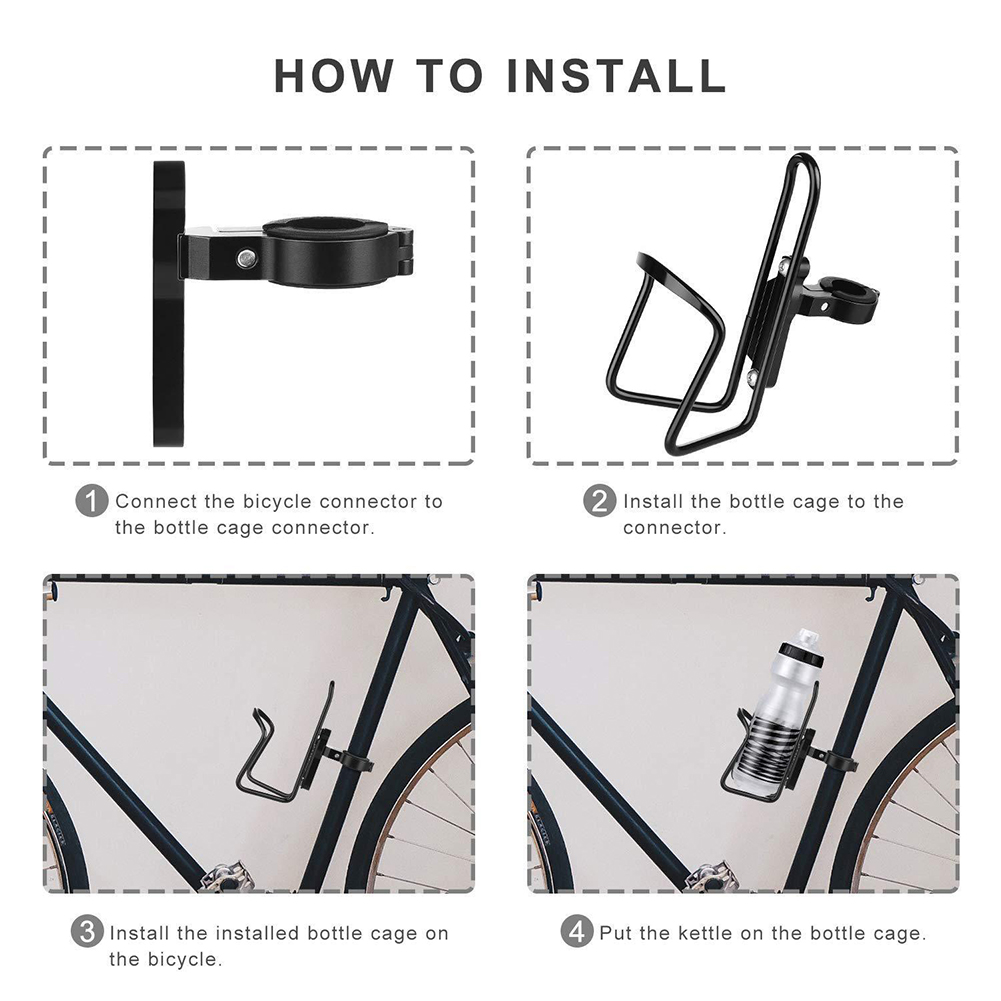 HOW TO INSTALL

1 Connect the bicycle connector to the bottle cage connector.

2 Install the bottle cage to the connector.

3 Install the installed bottle cage on the bicycle.

4 Put the kettle on the bottle cage.