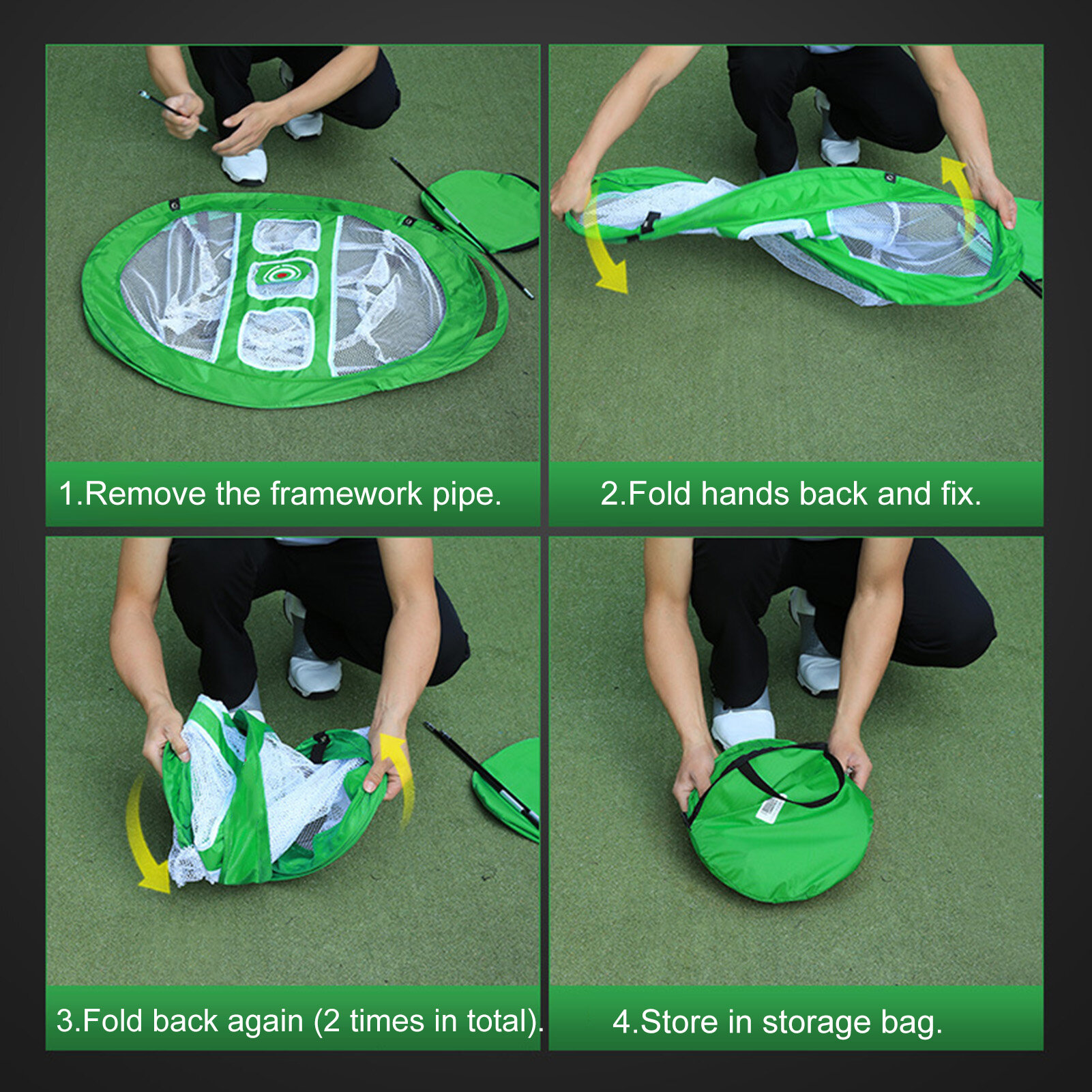 1.Remove the framework pipe.

2.Fold hands back and fix.

3.Fold back again (2 times in total).

4.Store in storage bag.