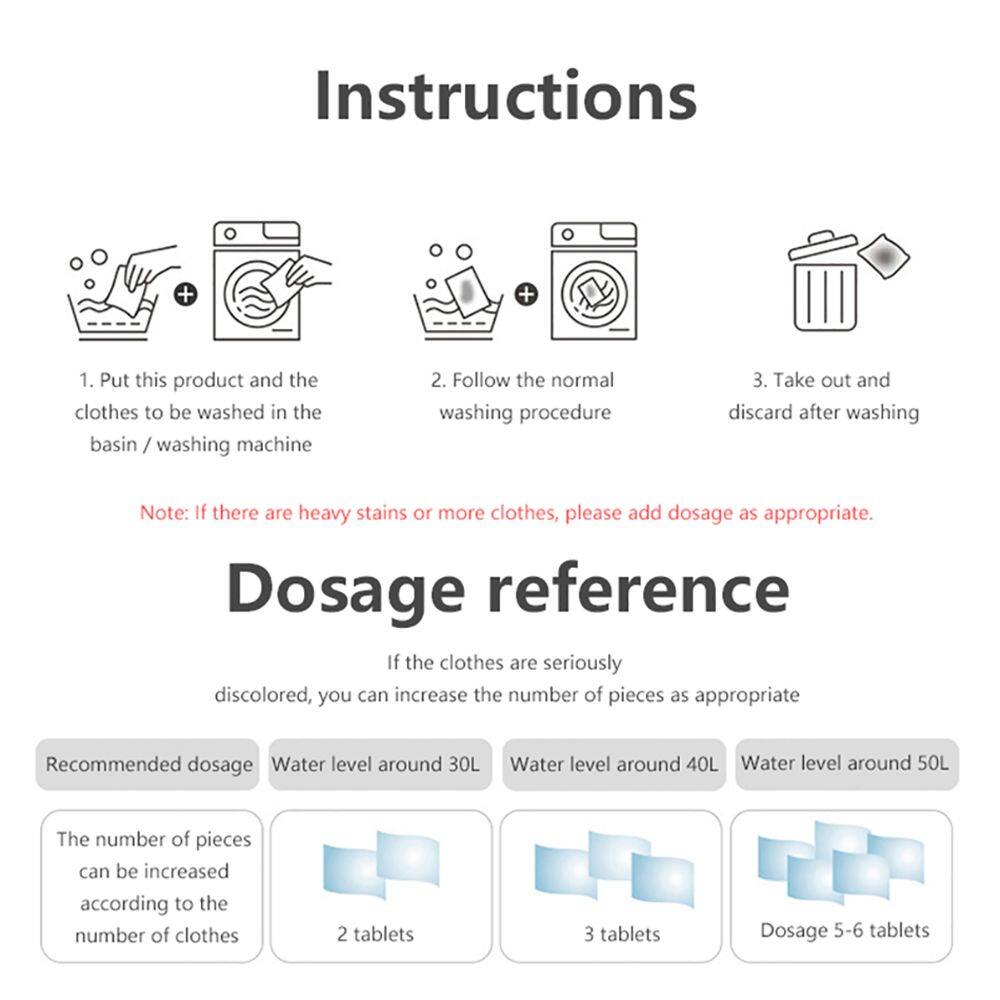 Instructions

1. Put this product and the clothes to be washed in the basin / washing machine

2. Follow the normal washing procedure

3. Take out and discard after washing

Note: If there are heavy stains or more clothes, please add dosage as appropriate.

Dosage reference

If the clothes are seriously discolored, you can increase the number of pieces as appropriate

| Recommended dosage | Water level around 30L | Water level around 40L | Water level around 50L |
|---|---|---|---|
| The number of pieces can be increased according to the number of clothes | 2 tablets | 3 tablets | Dosage 5-6 tablets |