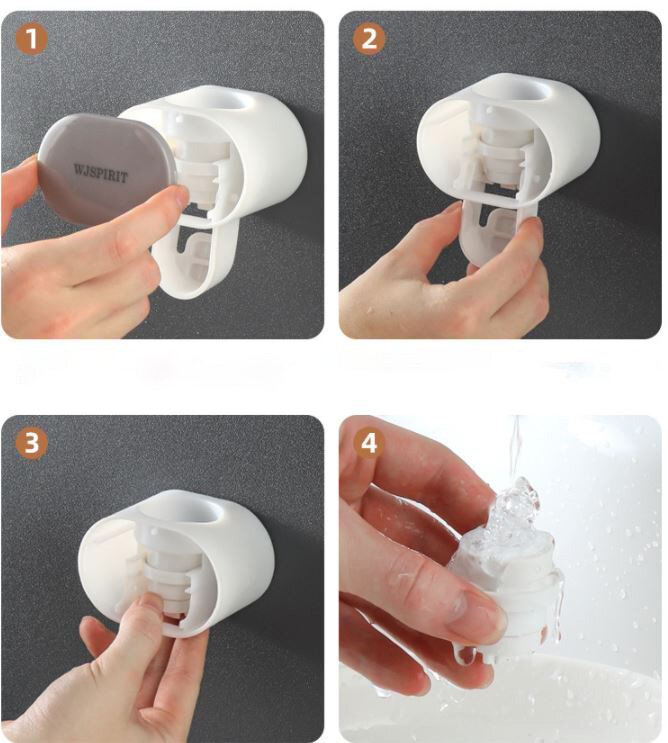 1

WJSPIRIT

2

3

4