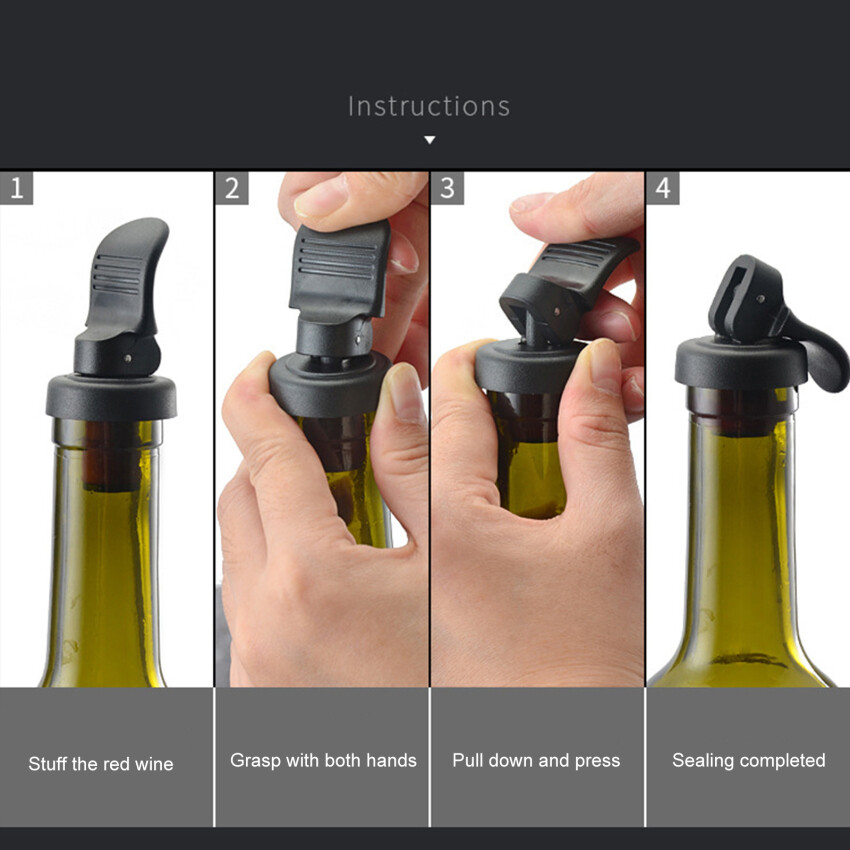 Instructions

1

Stuff the red wine

2

Grasp with both hands

3

Pull down and press

4

Sealing completed