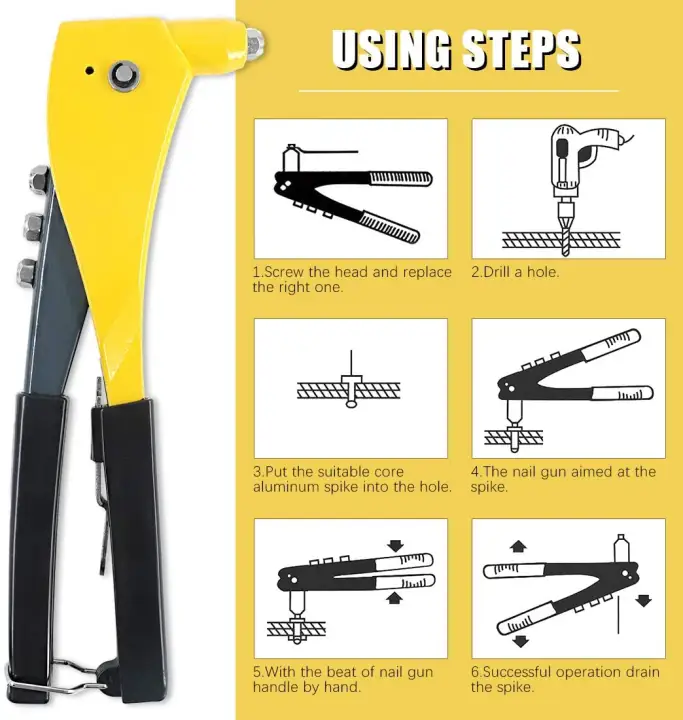 USING STEPS

1.Screw the head and replace the right one.

2.Drill a hole.

3.Put the suitable core aluminum spike into the hole.

4.The nail gun aimed at the spike.

5.With the beat of nail gun handle by hand.

6.Successful operation drain the spike.