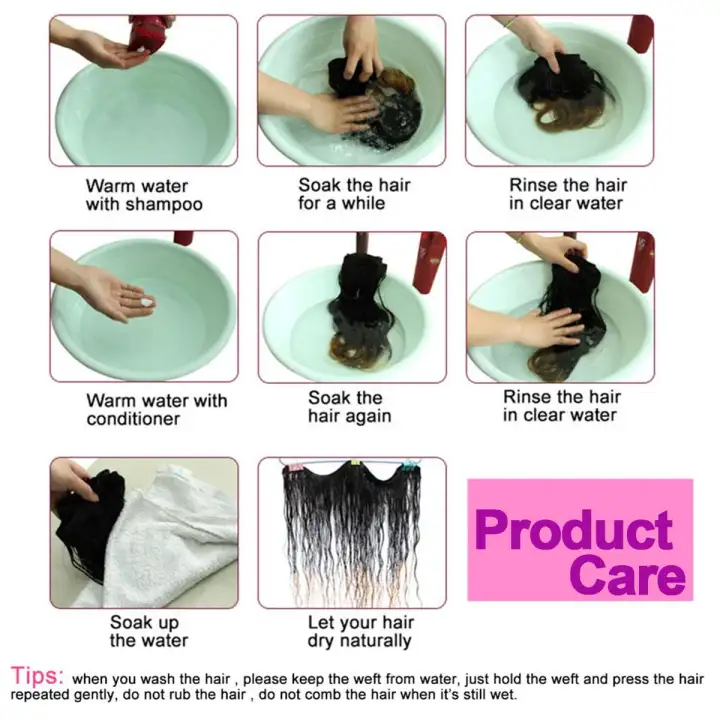 Warm water with shampoo

Soak the hair for a while

Rinse the hair in clear water

Warm water with conditioner

Soak the hair again

Rinse the hair in clear water

Soak up the water

Let your hair dry naturally

Product Care

Tips: when you wash the hair , please keep the weft from water, just hold the weft and press the hair repeated gently, do not rub the hair , do not comb the hair when it's still wet.