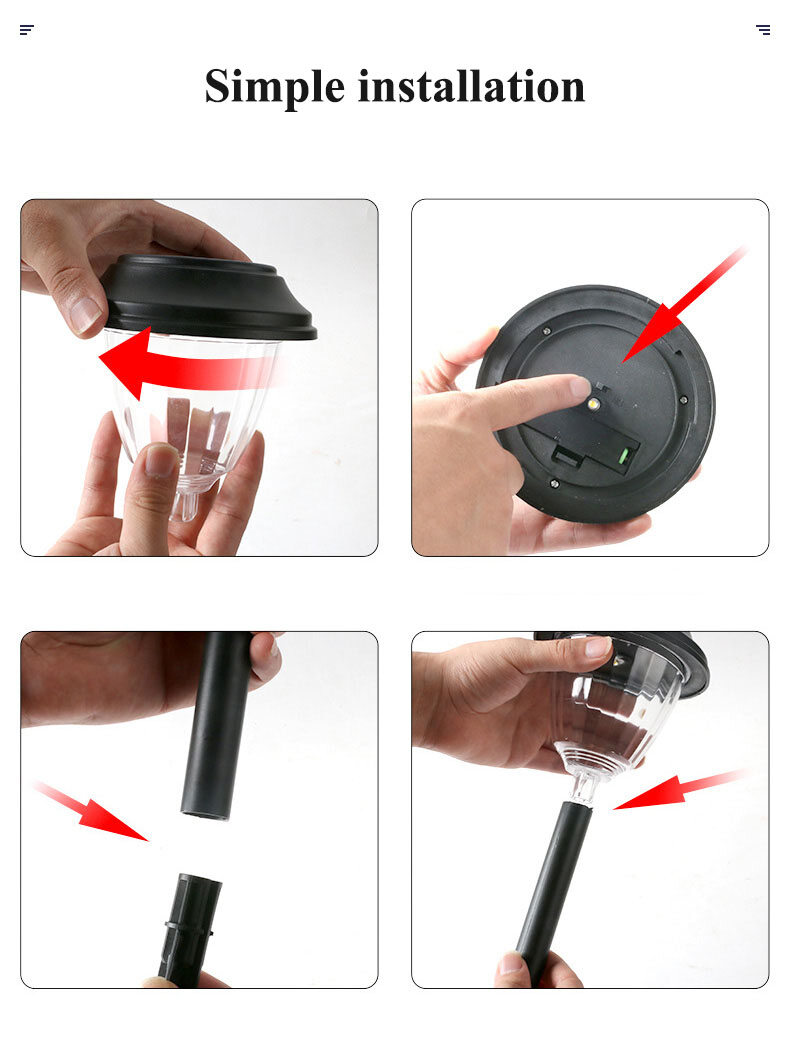 Simple installation