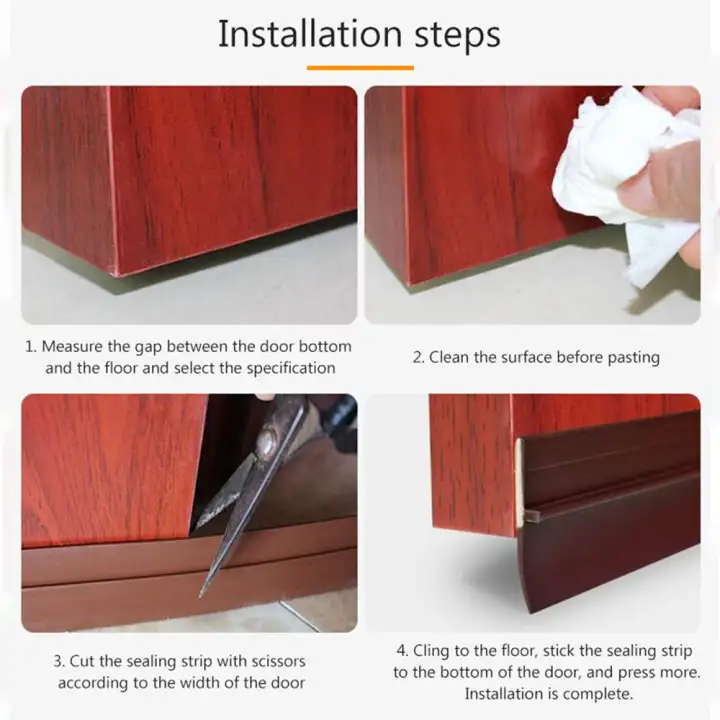 Installation steps

1. Measure the gap between the door bottom and the floor and select the specification

2. Clean the surface before pasting

3. Cut the sealing strip with scissors according to the width of the door

4. Cling to the floor, stick the sealing strip to the bottom of the door, and press more. Installation is complete.