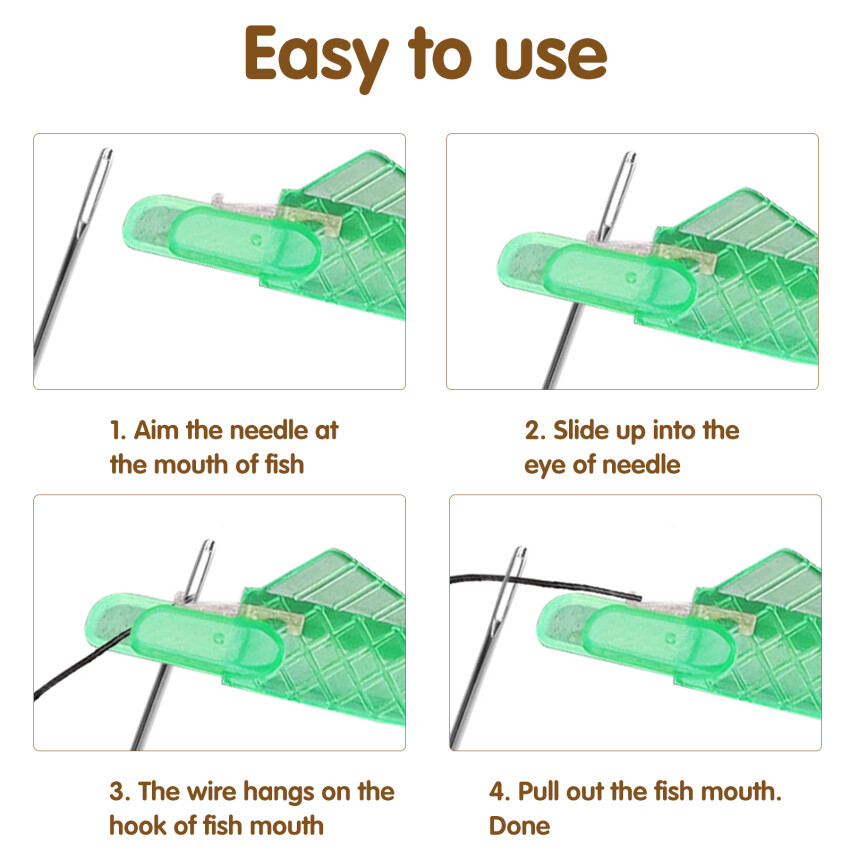 Easy to use

1. Aim the needle at the mouth of fish

2. Slide up into the eye of needle

3. The wire hangs on the hook of fish mouth

4. Pull out the fish mouth. Done