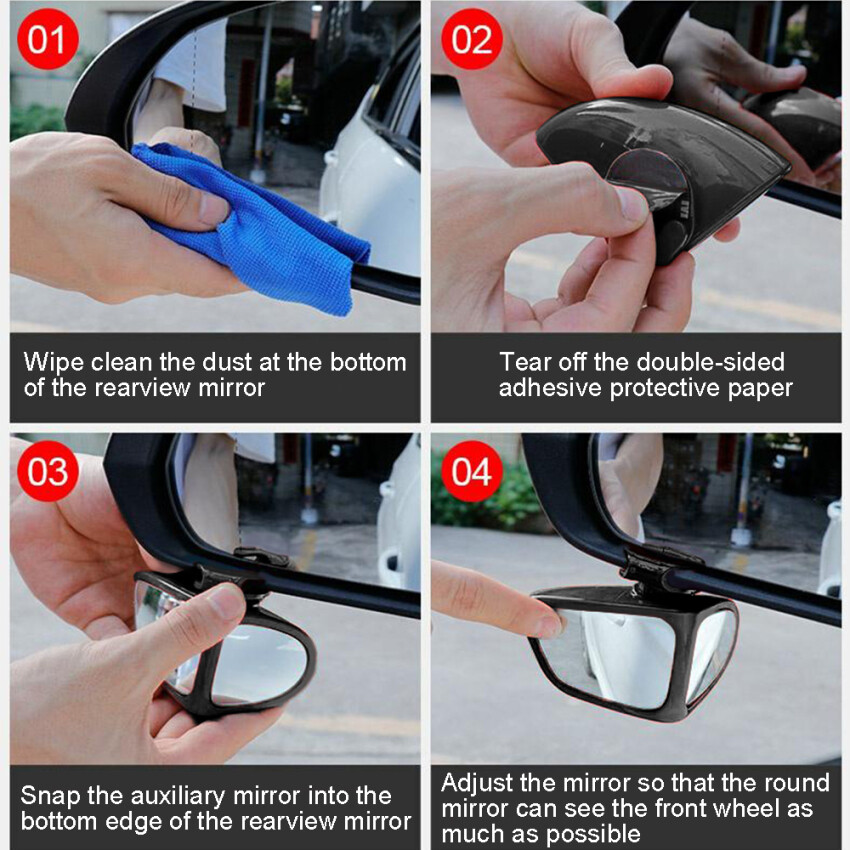 01

Wipe clean the dust at the bottom of the rearview mirror

02

Tear off the double-sided adhesive protective paper

03

Snap the auxiliary mirror into the bottom edge of the rearview mirror

04

Adjust the mirror so that the round mirror can see the front wheel as much as possible