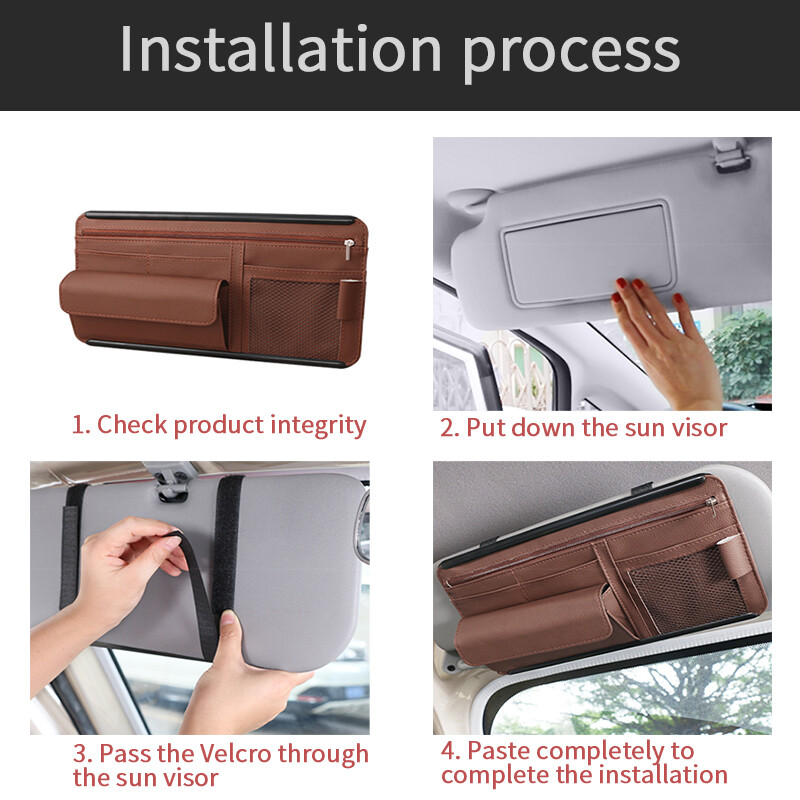 Installation process

1. Check product integrity

2. Put down the sun visor

3. Pass the Velcro through the sun visor

4. Paste completely to complete the installation