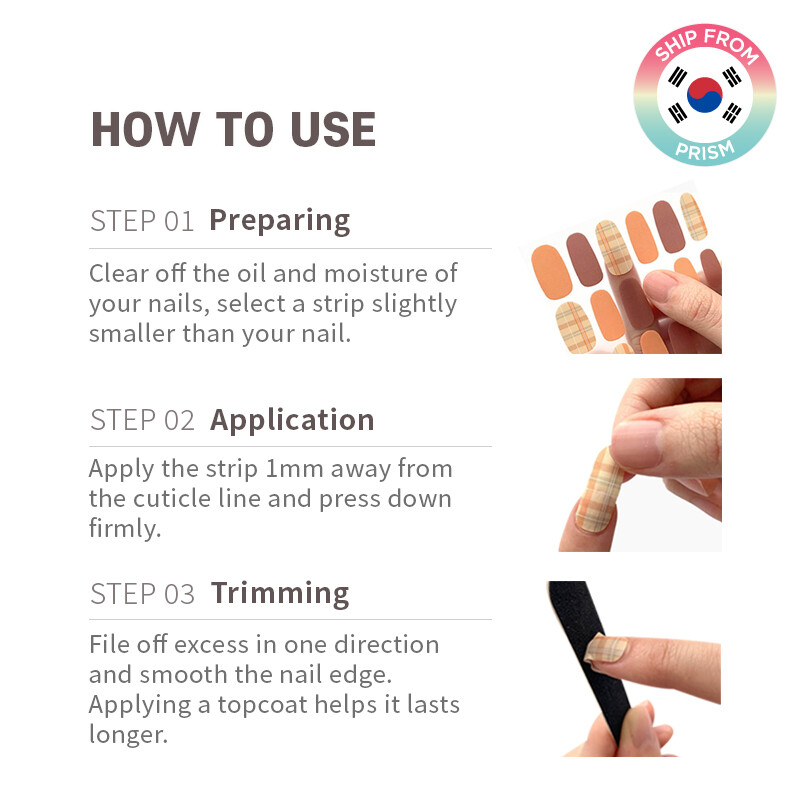 SHIP FROM
PRISM

HOW TO USE

STEP 01 Preparing

Clear off the oil and moisture of your nails, select a strip slightly smaller than your nail.

STEP 02 Application

Apply the strip 1mm away from the cuticle line and press down firmly.

STEP 03 Trimming

File off excess in one direction and smooth the nail edge. Applying a topcoat helps it lasts longer.