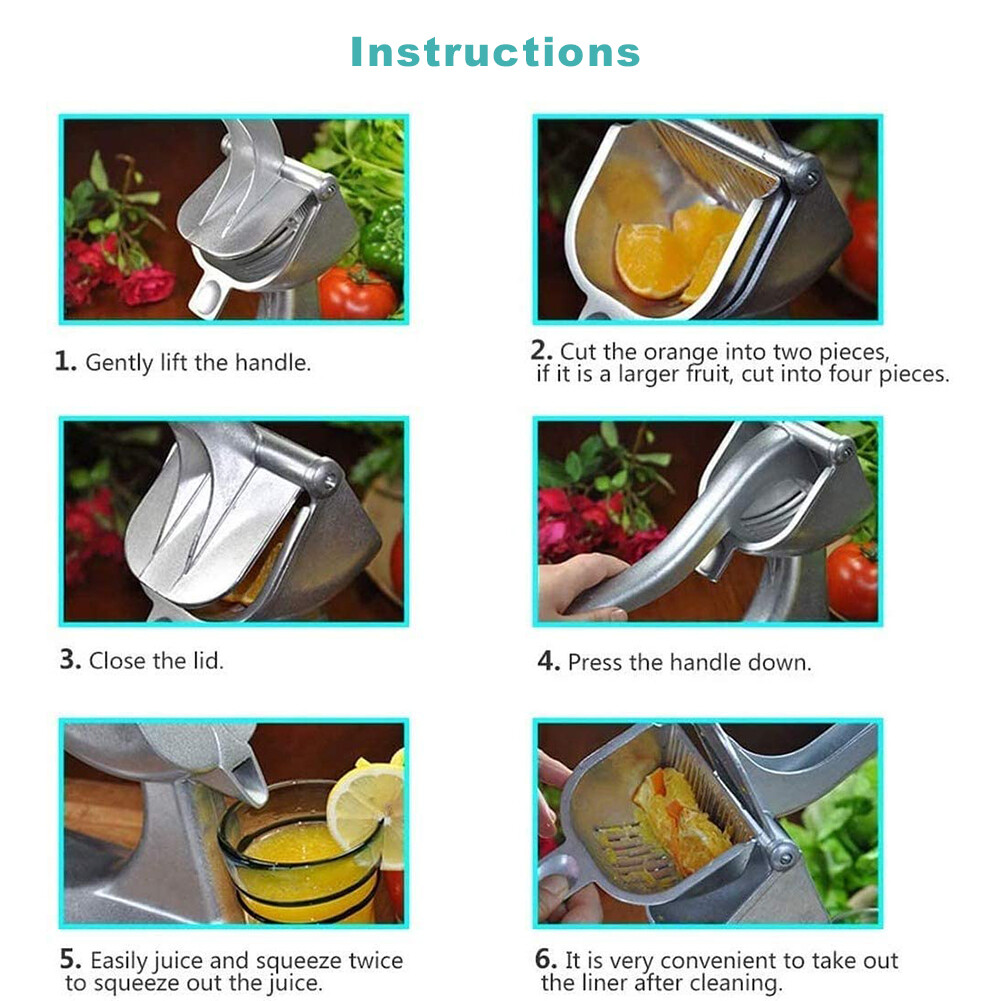 Instructions

1. Gently lift the handle.

2. Cut the orange into two pieces, if it is a larger fruit, cut into four pieces.

3. Close the lid.

4. Press the handle down.

5. Easily juice and squeeze twice to squeeze out the juice.

6. It is very convenient to take out the liner after cleaning.