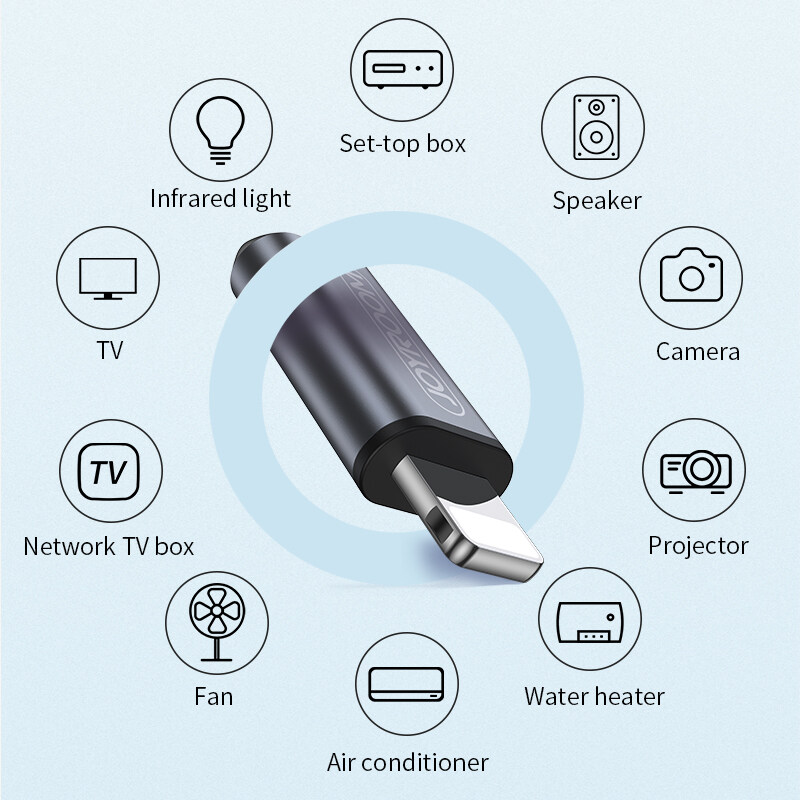 Set-top box

Infrared light

Speaker

TV

JOYROOM

Camera

TV

Network TV box

Projector

Fan

Water heater

Air conditioner