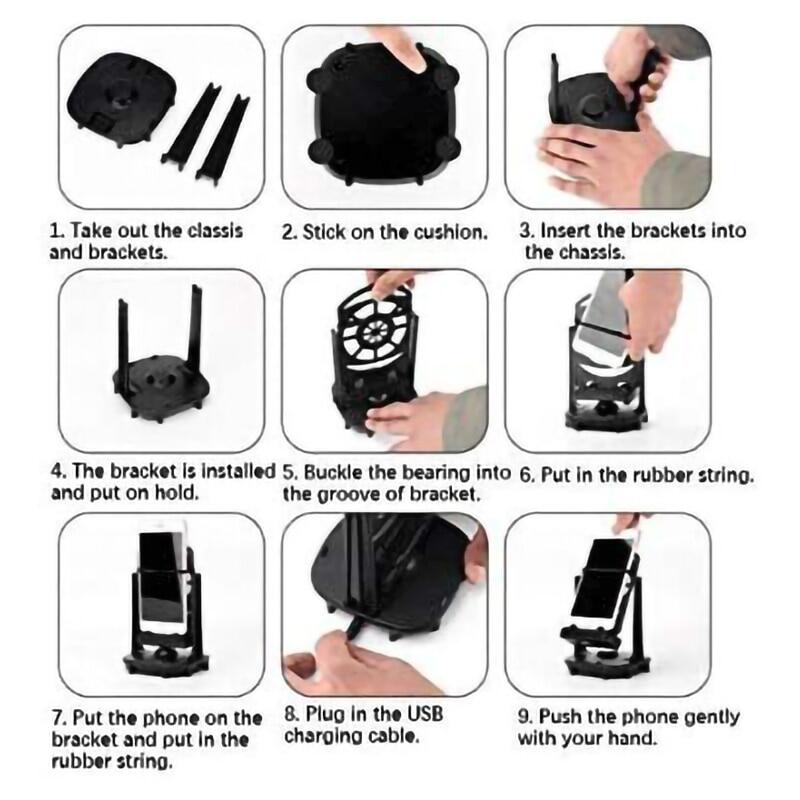 1. Take out the classis and brackets.

2. Stick on the cushion.

3. Insert the brackets into the chassis.

4. The bracket is installed and put on hold.

5. Buckle the bearing into the groove of bracket.

6. Put in the rubber string.

7. Put the phone on the bracket and put in the rubber string.

8. Plug in the USB charging cable.

9. Push the phone gently with your hand.