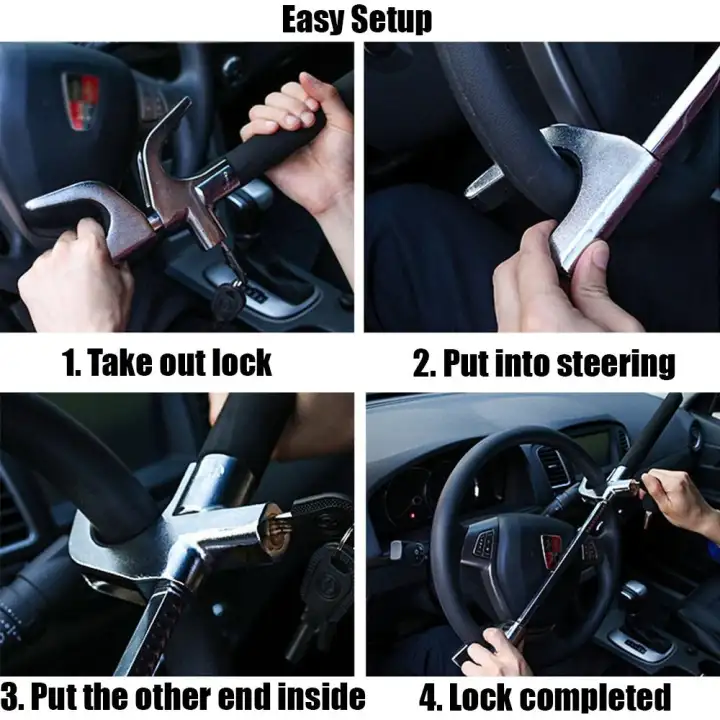 Easy Setup

1. Take out lock

2. Put into steering

3. Put the other end inside

4. Lock completed