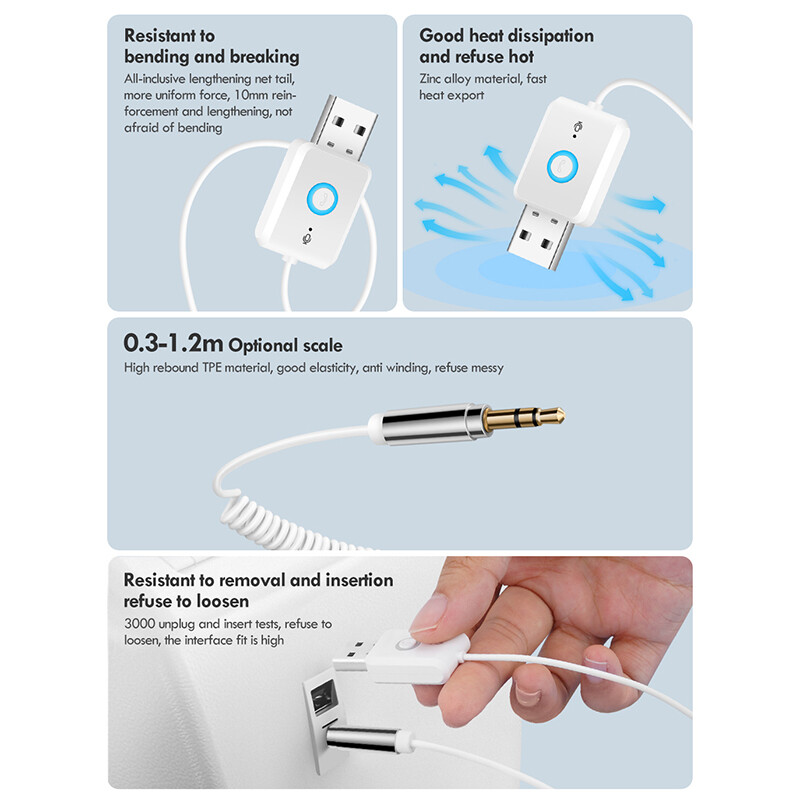 Resistant to bending and breaking

All-inclusive lengthening net tail, more uniform force, 10mm reinforcement and lengthening, not afraid of bending

Good heat dissipation and refuse hot

Zinc alloy material, fast heat export

0.3-1.2m Optional scale

High rebound TPE material, good elasticity, anti winding, refuse messy

Resistant to removal and insertion refuse to loosen

3000 unplug and insert tests, refuse to loosen, the interface fit is high