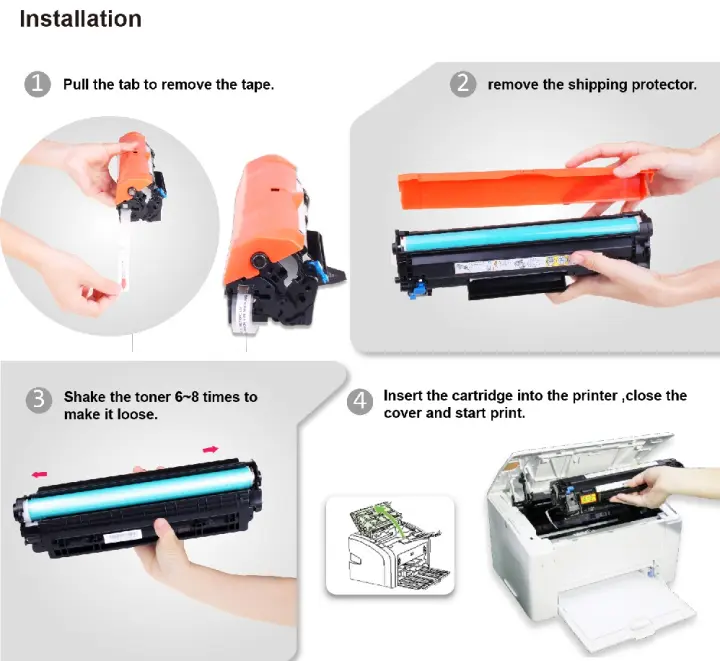 Installation

1 Pull the tab to remove the tape.

2 remove the shipping protector.

3 Shake the toner 6~8 times to make it loose.

4 Insert the cartridge into the printer ,close the cover and start print.