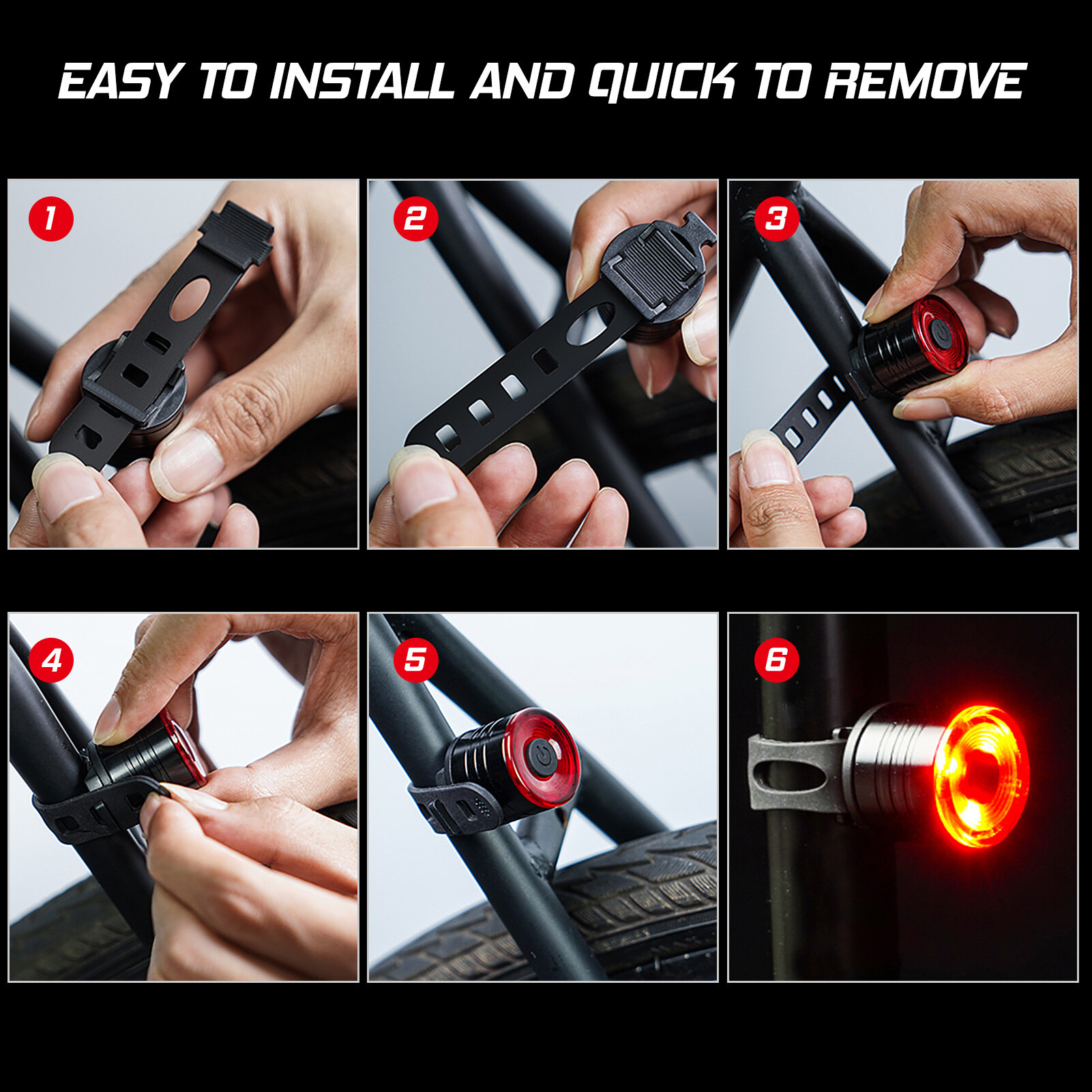 EASY TO INSTALL AND QUICK TO REMOVE

1

2

3

4

5

6