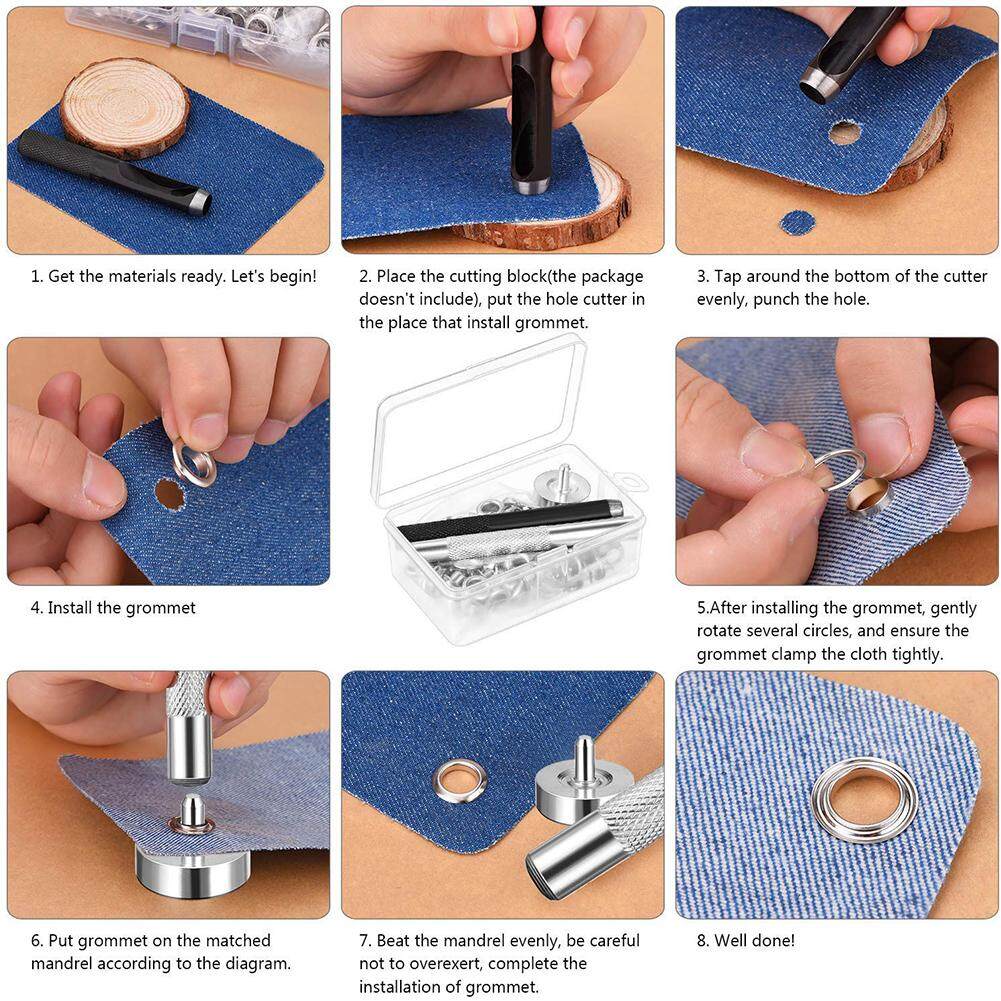 1. Get the materials ready. Let's begin!

2. Place the cutting block(the package doesn't include), put the hole cutter in the place that install grommet.

3. Tap around the bottom of the cutter evenly, punch the hole.

4. Install the grommet

5.After installing the grommet, gently rotate several circles, and ensure the grommet clamp the cloth tightly.

6. Put grommet on the matched mandrel according to the diagram.

7. Beat the mandrel evenly, be careful not to overexert, complete the installation of grommet.

8. Well done!