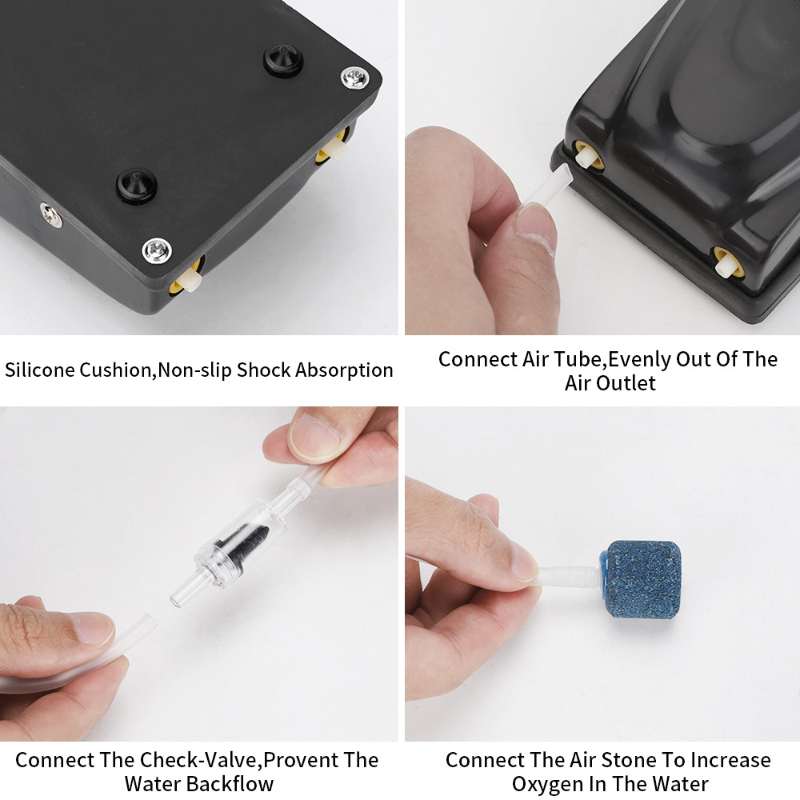 Silicone Cushion,Non-slip Shock Absorption

Connect Air Tube,Evenly Out Of The Air Outlet

Connect The Check-Valve,Provent The Water Backflow

Connect The Air Stone To Increase Oxygen In The Water