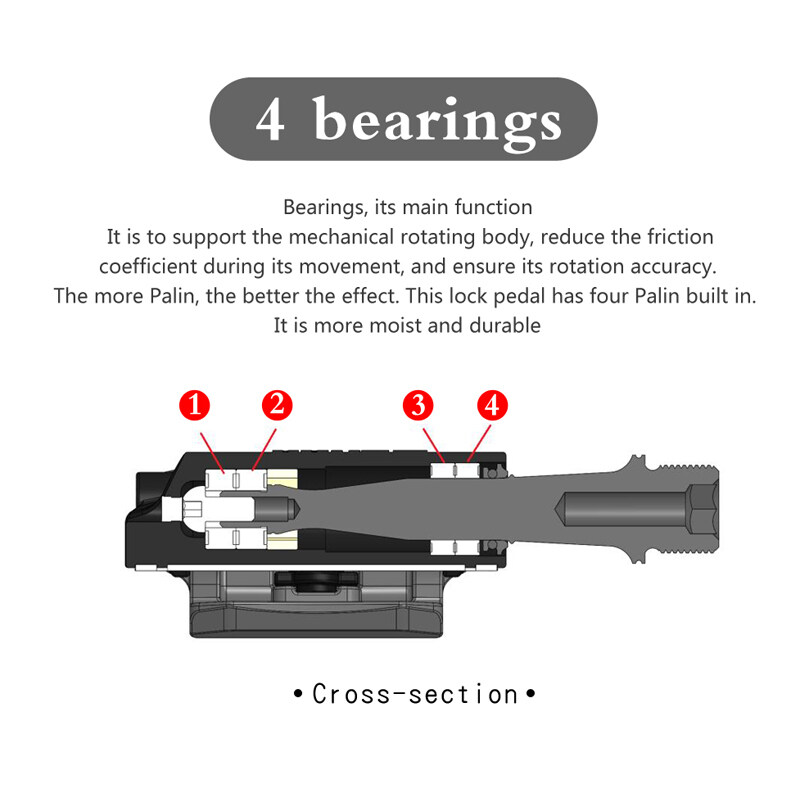 4 bearings

Bearings, its main function
It is to support the mechanical rotating body, reduce the friction coefficient during its movement, and ensure its rotation accuracy.
The more Palin, the better the effect. This lock pedal has four Palin built in.
It is more moist and durable

1 2 3 4

•Cross-section•