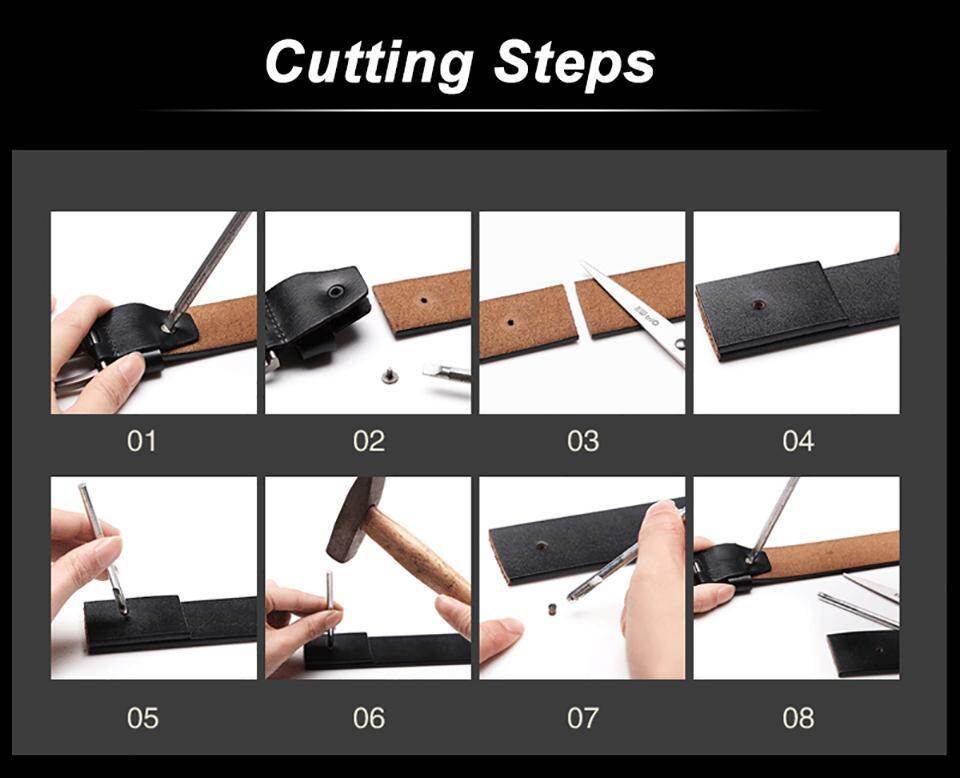 Cutting Steps

01

02

03

04

05

06

07

08